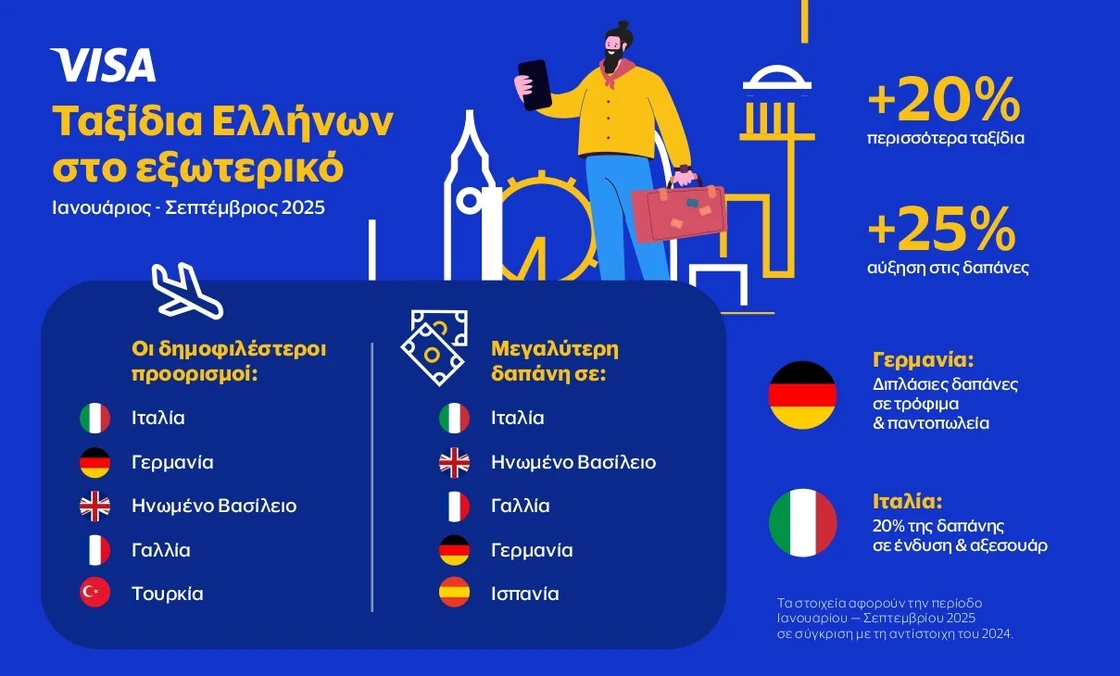 VISA

Ταξίδια Ελλήνων στο εξωτερικό

Ιανουάριος - Σεπτέμβριος 2025

+20%
περισσότερα ταξίδια

+25%
αύξηση στις δαπάνες

Οι δημοφιλέστεροι προορισμοί:

Ιταλία
Γερμανία
Ηνωμένο Βασίλειο
Γαλλία
Τουρκία

Μεγαλύτερη δαπάνη σε:

Ιταλία
Ηνωμένο Βασίλειο
Γαλλία
Γερμανία
Ισπανία

Γερμανία:
Διπλάσιες δαπάνες σε τρόφιμα & παντοπωλεία

Ιταλία:
20% της δαπάνης σε ένδυση & αξεσουάρ

Τα στοιχεία αφορούν την περίοδο Ιανουαρίου — Σεπτεμβρίου 2025 σε σύγκριση με τη αντίστοιχη του 2024.