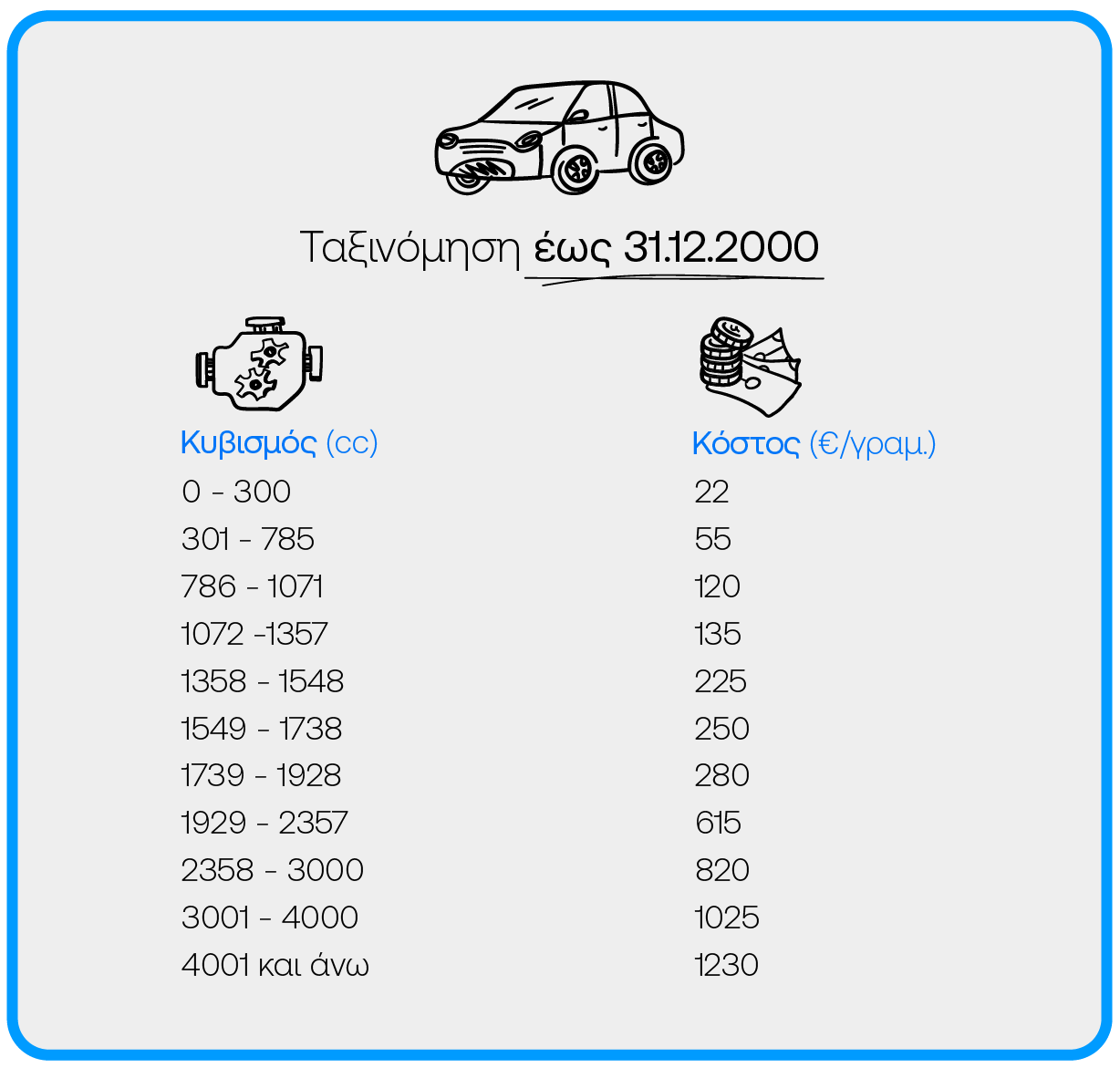 Ταξινόμηση έως 31.12.2000

| Κυβισμός (cc) | Κόστος (€/γραμ.) |
|---|---|
| 0 - 300 | 22 |
| 301 - 785 | 55 |
| 786 - 1071 | 120 |
| 1072 -1357 | 135 |
| 1358 - 1548 | 225 |
| 1549 - 1738 | 250 |
| 1739 - 1928 | 280 |
| 1929 - 2357 | 615 |
| 2358 - 3000 | 820 |
| 3001 - 4000 | 1025 |
| 4001 και άνω | 1230 |