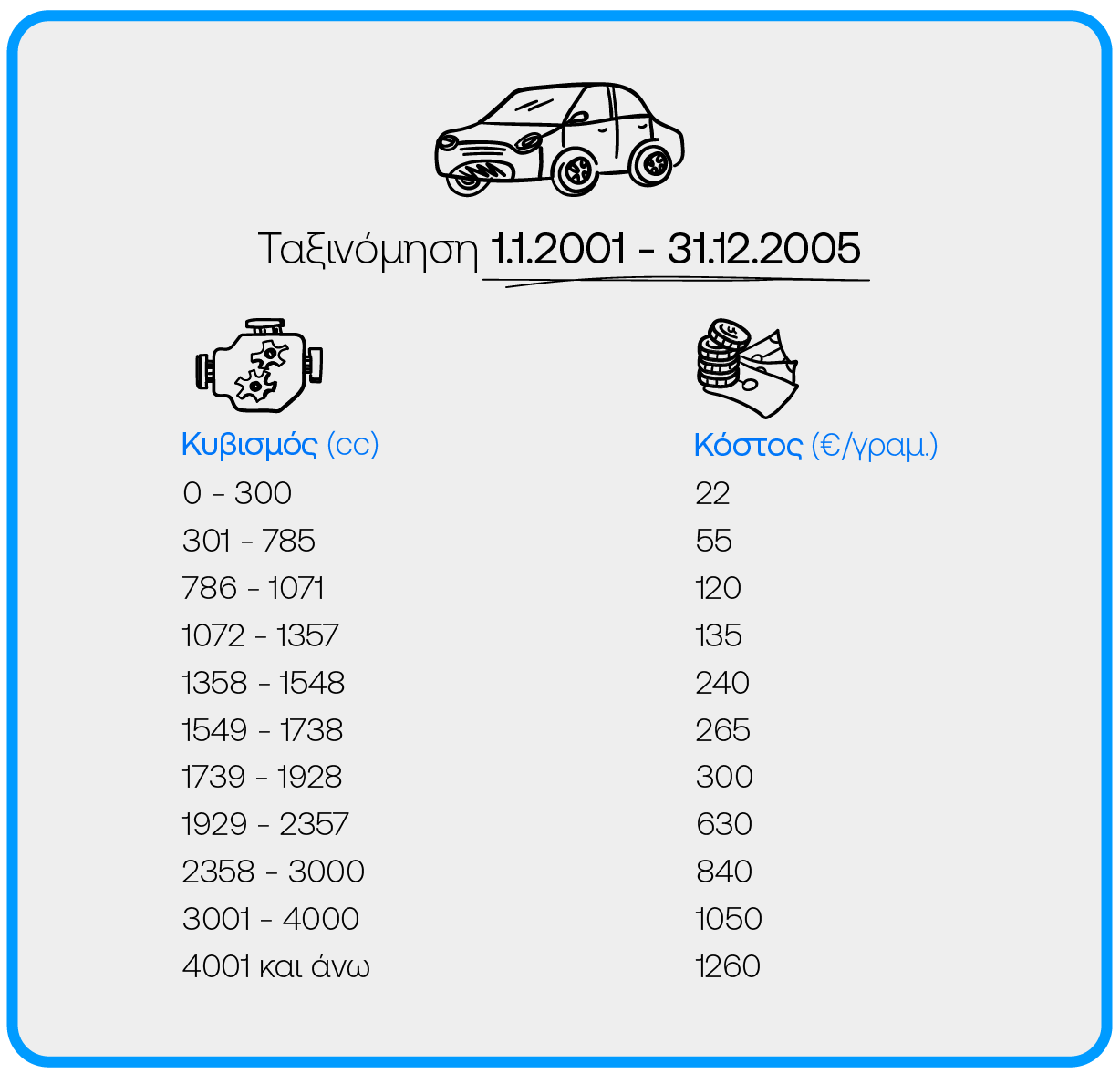 Ταξινόμηση 1.1.2001 - 31.12.2005

| Κυβισμός (cc) | Κόστος (€/γραμ.) |
|---|---|
| 0 - 300 | 22 |
| 301 - 785 | 55 |
| 786 - 1071 | 120 |
| 1072 - 1357 | 135 |
| 1358 - 1548 | 240 |
| 1549 - 1738 | 265 |
| 1739 - 1928 | 300 |
| 1929 - 2357 | 630 |
| 2358 - 3000 | 840 |
| 3001 - 4000 | 1050 |
| 4001 και άνω | 1260 |