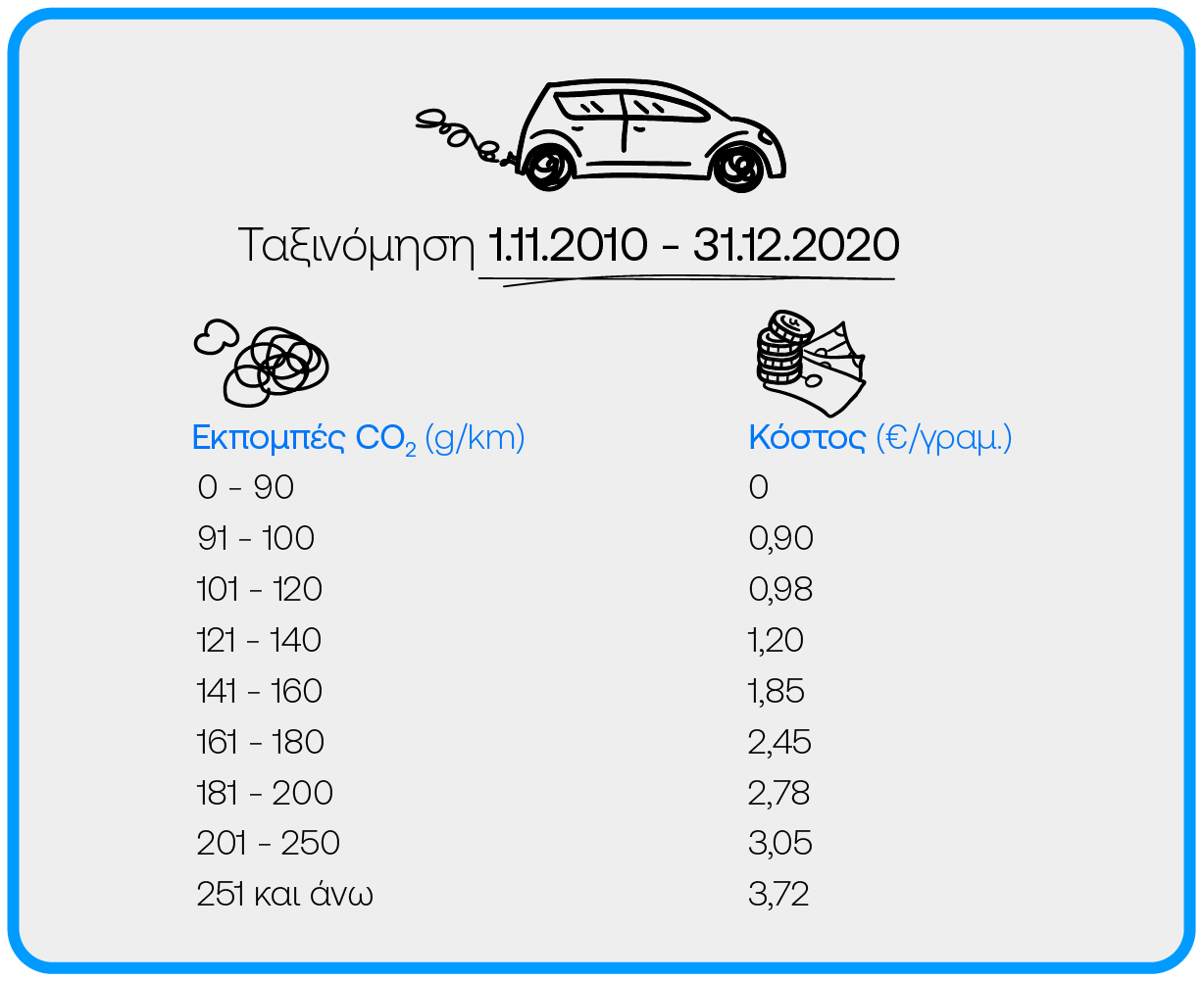 Ταξινόμηση 1.11.2010 - 31.12.2020

| Εκπομπές $CO_2$ (g/km) | Κόστος (€/γραμ.) |
|---|---|
| 0 - 90 | 0 |
| 91 - 100 | 0,90 |
| 101 - 120 | 0,98 |
| 121 - 140 | 1,20 |
| 141 - 160 | 1,85 |
| 161 - 180 | 2,45 |
| 181 - 200 | 2,78 |
| 201 - 250 | 3,05 |
| 251 και άνω | 3,72 |