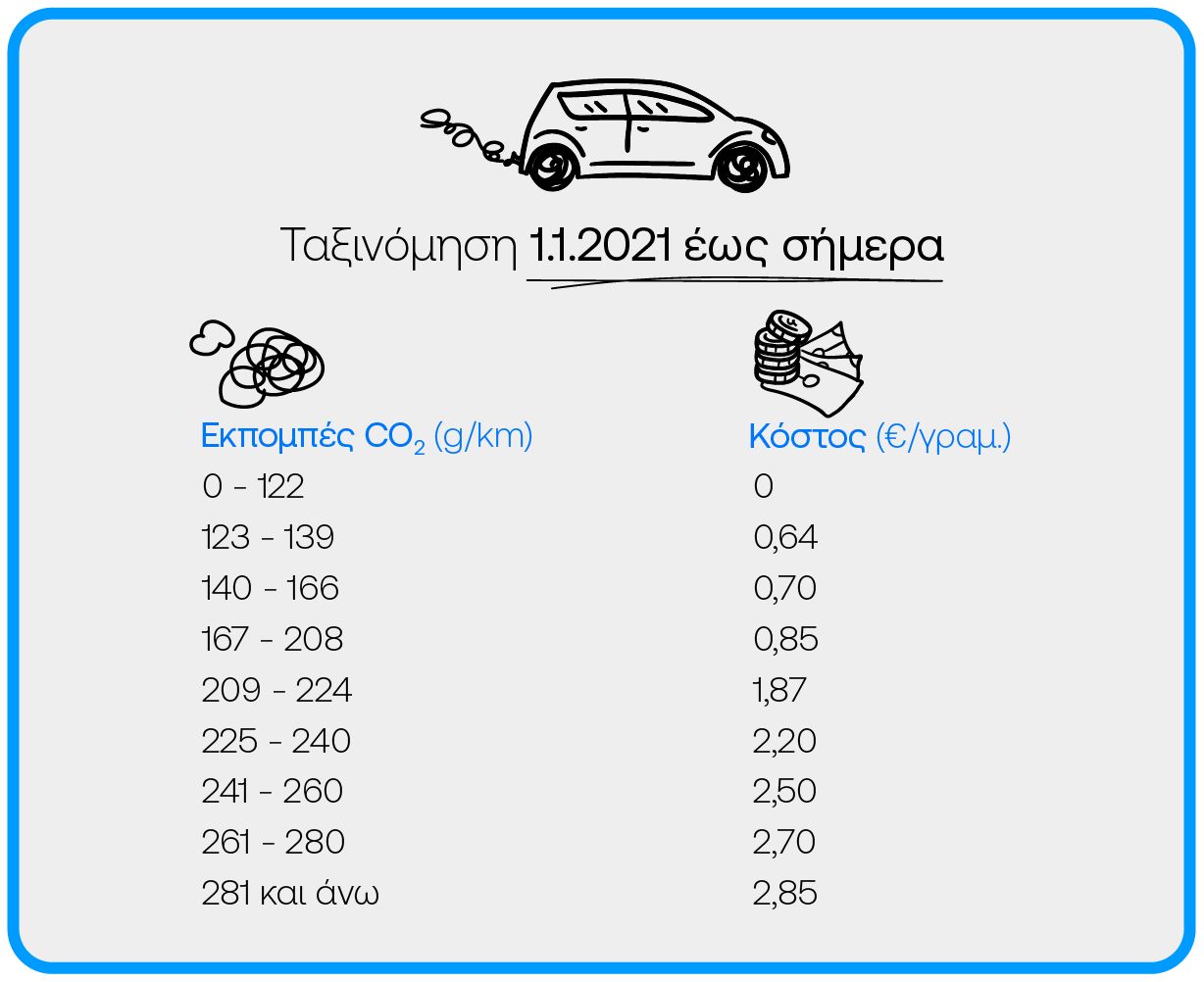 Ταξινόμηση 1.1.2021 έως σήμερα

| Εκπομπές $CO_2$ (g/km) | Κόστος (€/γραμ.) |
|---|---|
| 0 - 122 | 0 |
| 123 - 139 | 0,64 |
| 140 - 166 | 0,70 |
| 167 - 208 | 0,85 |
| 209 - 224 | 1,87 |
| 225 - 240 | 2,20 |
| 241 - 260 | 2,50 |
| 261 - 280 | 2,70 |
| 281 και άνω | 2,85 |