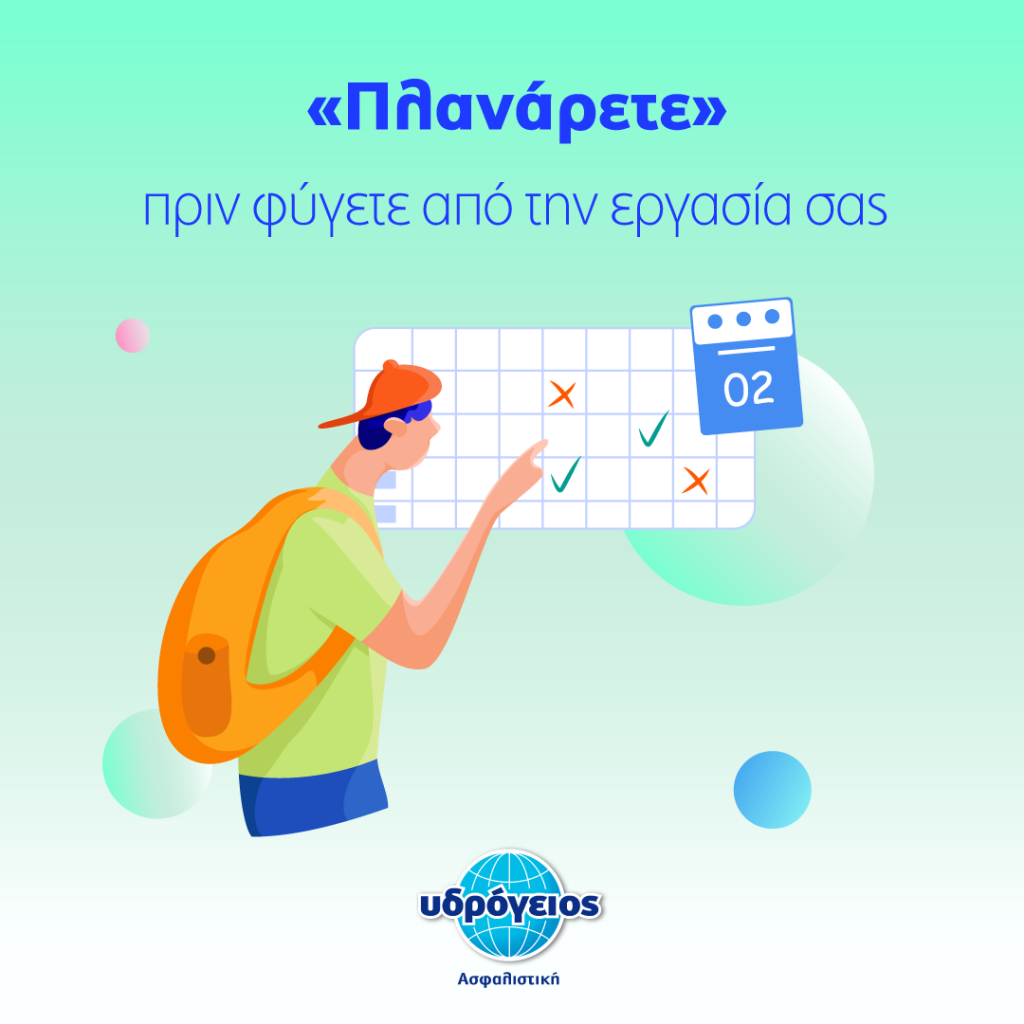 «Πλανάρετε»

πριν φύγετε από την εργασία σας

02

υδρόγειος
Ασφαλιστική