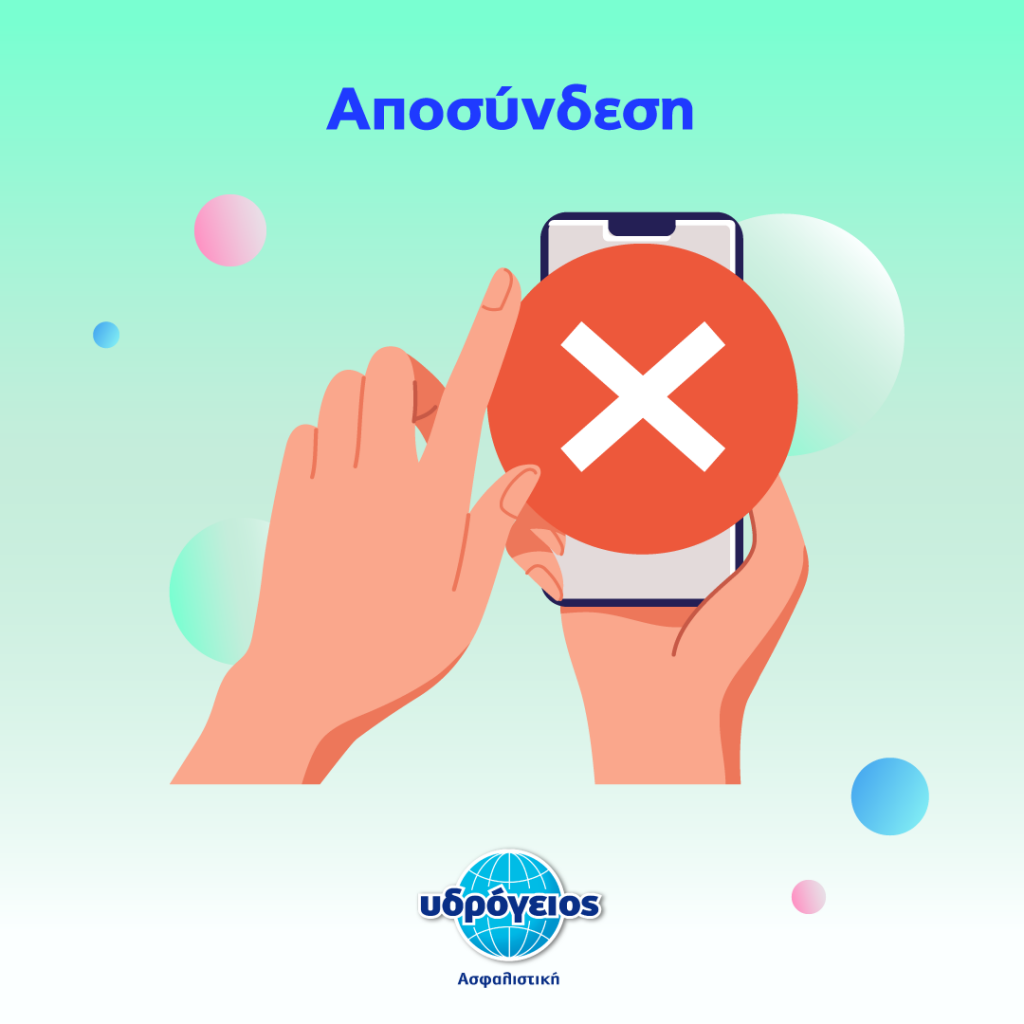 Αποσύνδεση

υδρόγειος

Ασφαλιστική