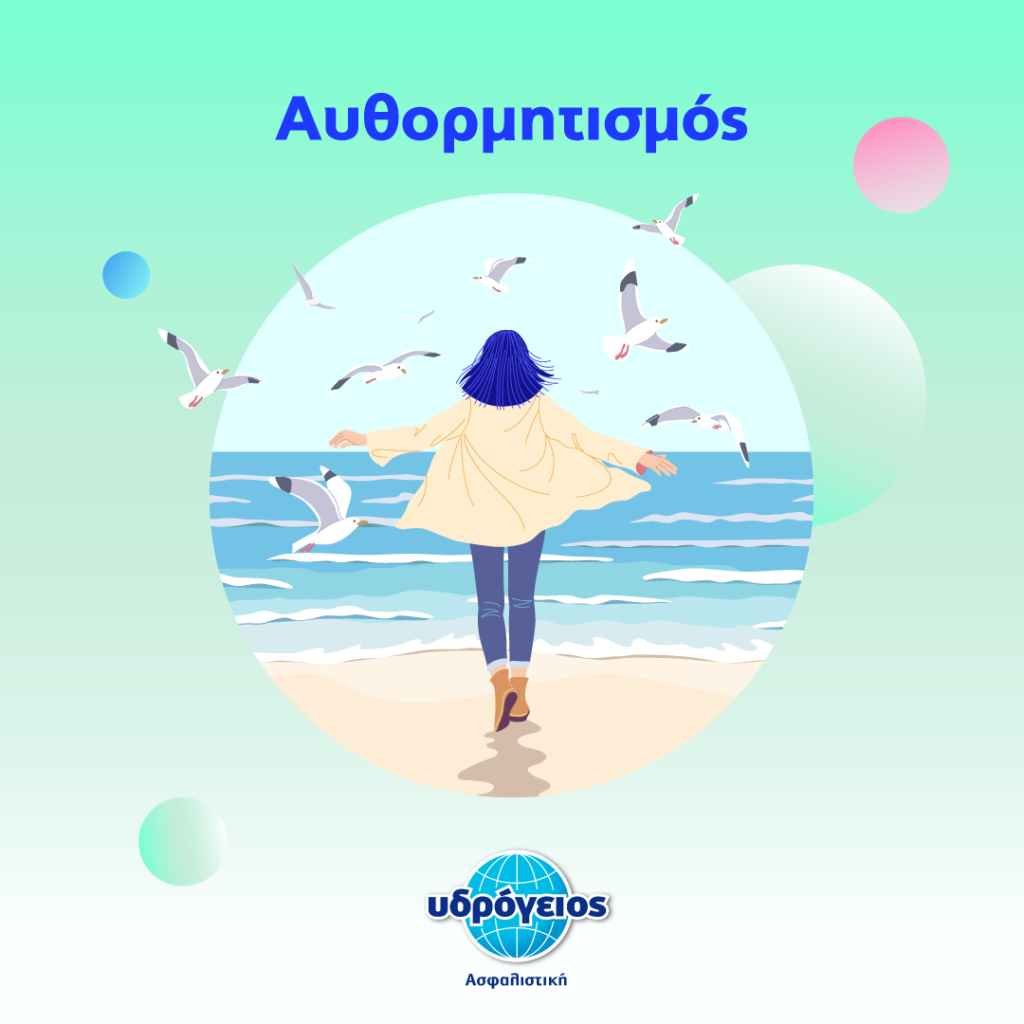 Αυθορμητισμός

υδρόγειος
Ασφαλιστική