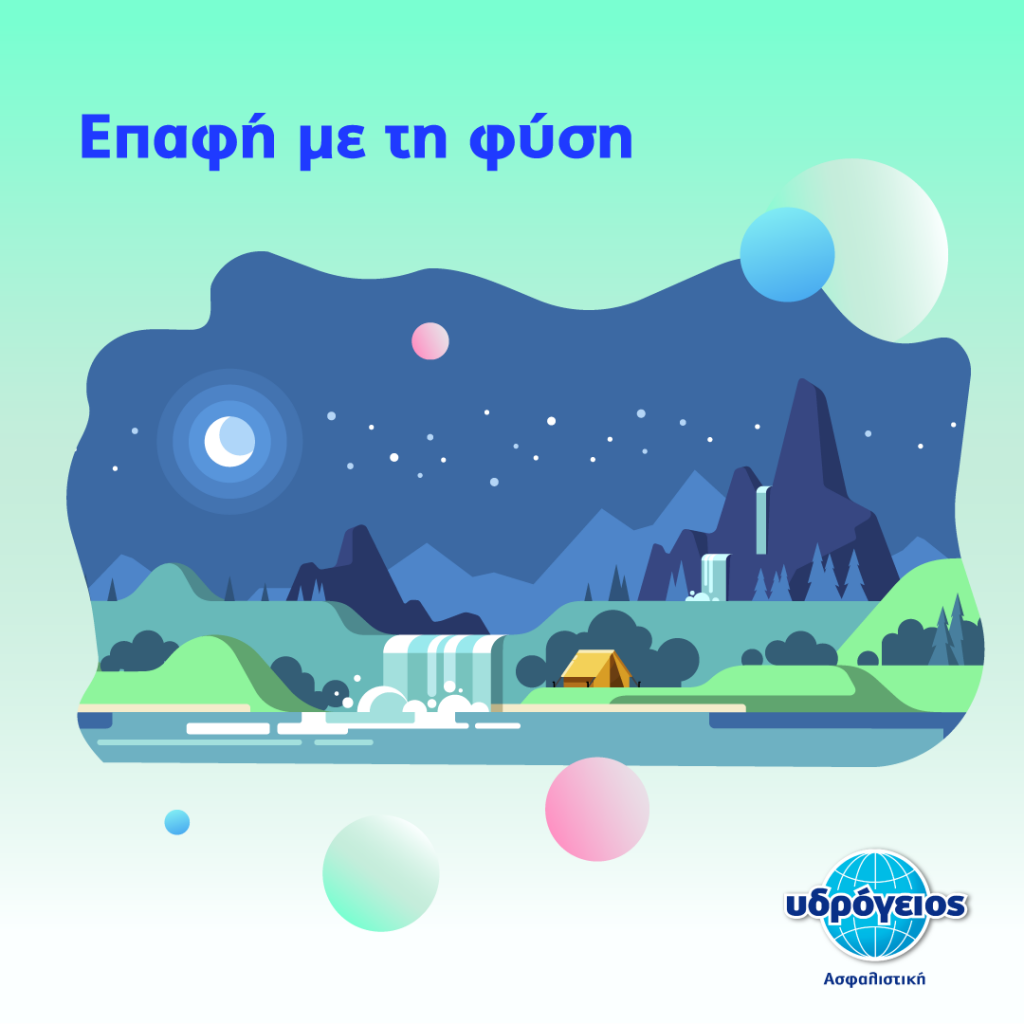 Επαφή με τη φύση

υδρόγειος
Ασφαλιστική