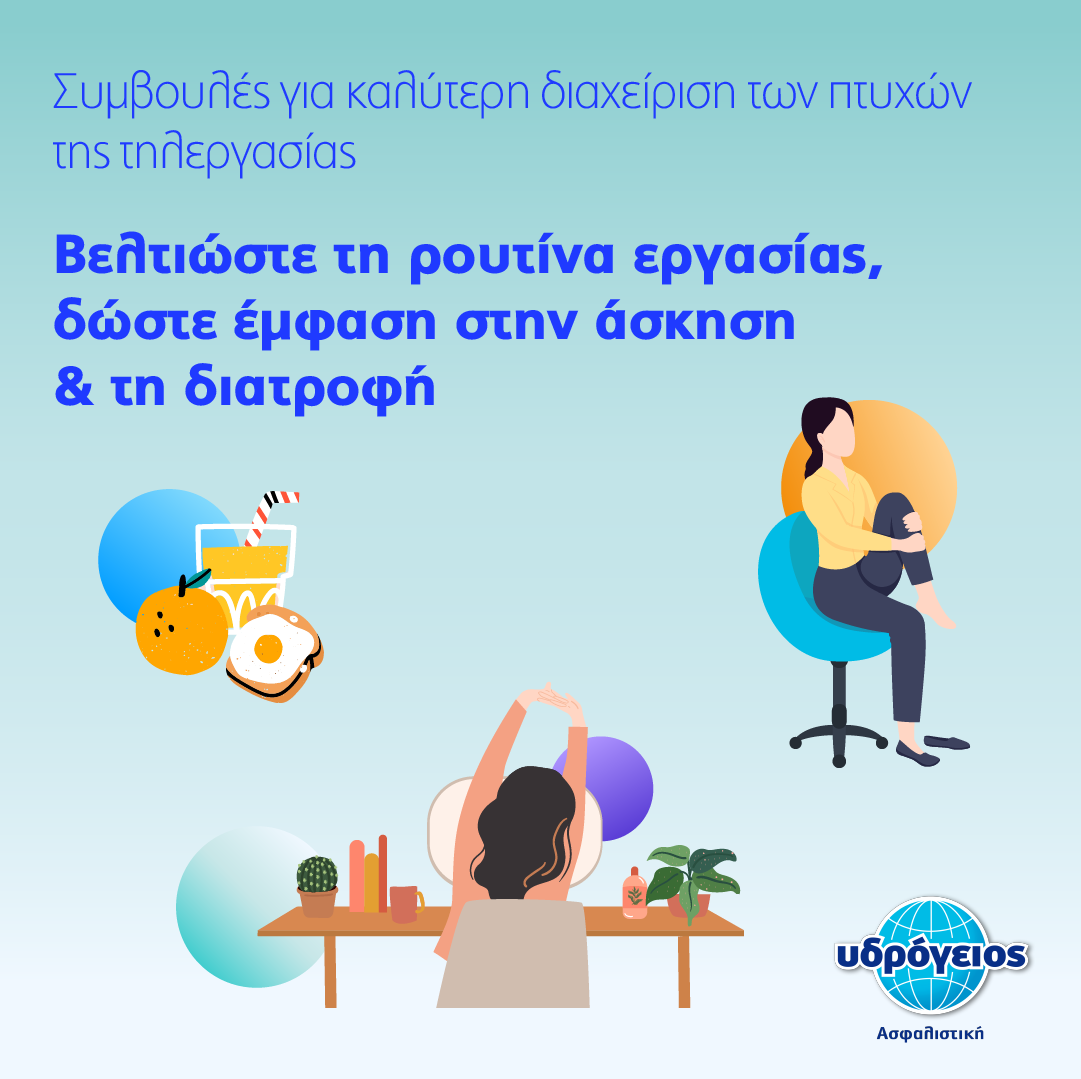 Συμβουλές για καλύτερη διαχείριση των πτυχών της τηλεργασίας

Βελτιώστε τη ρουτίνα εργασίας, δώστε έμφαση στην άσκηση & τη διατροφή

υδρόγειος
Ασφαλιστική