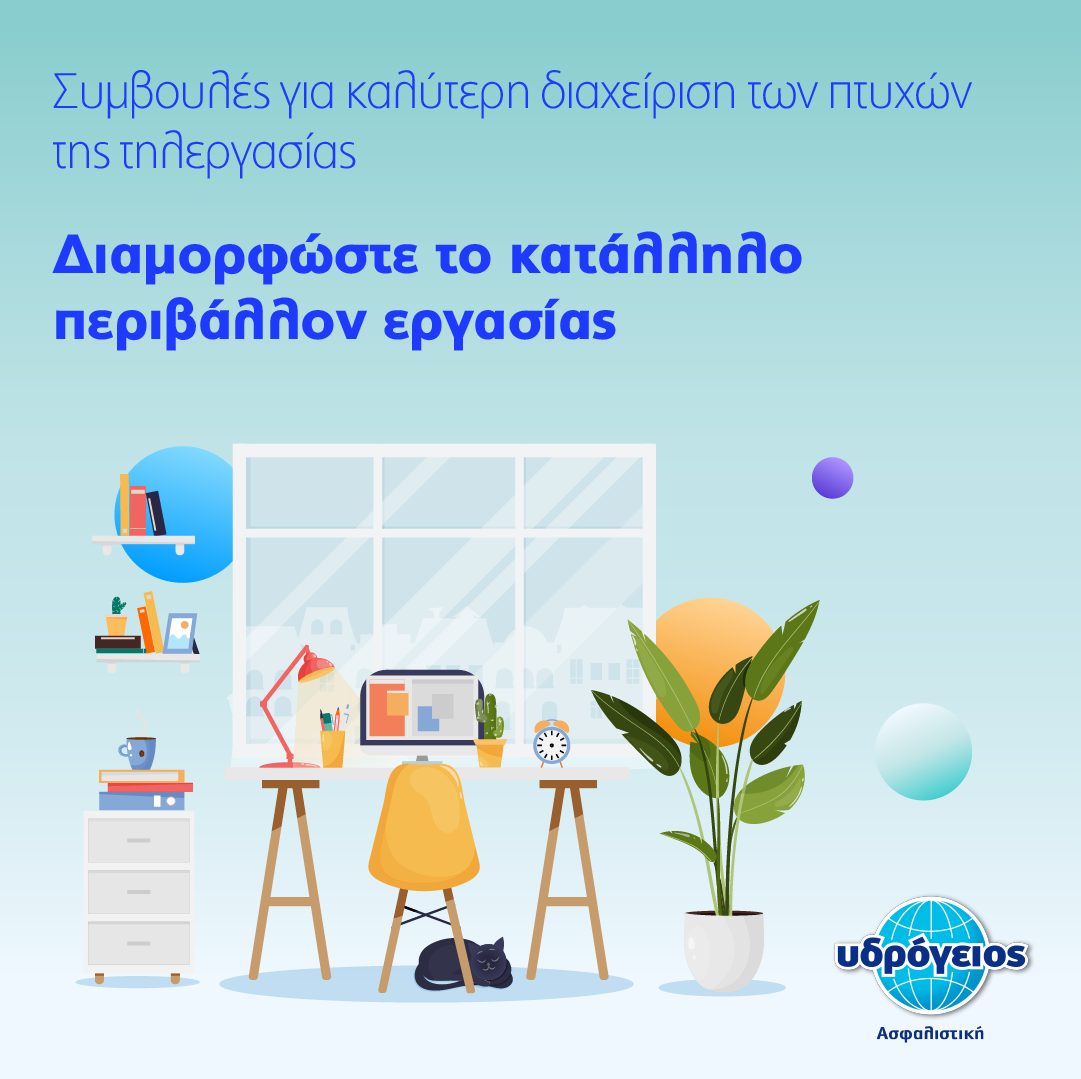 Συμβουλές για καλύτερη διαχείριση των πτυχών της τηλεργασίας

Διαμορφώστε το κατάλληλο περιβάλλον εργασίας

υδρόγειος
Ασφαλιστική