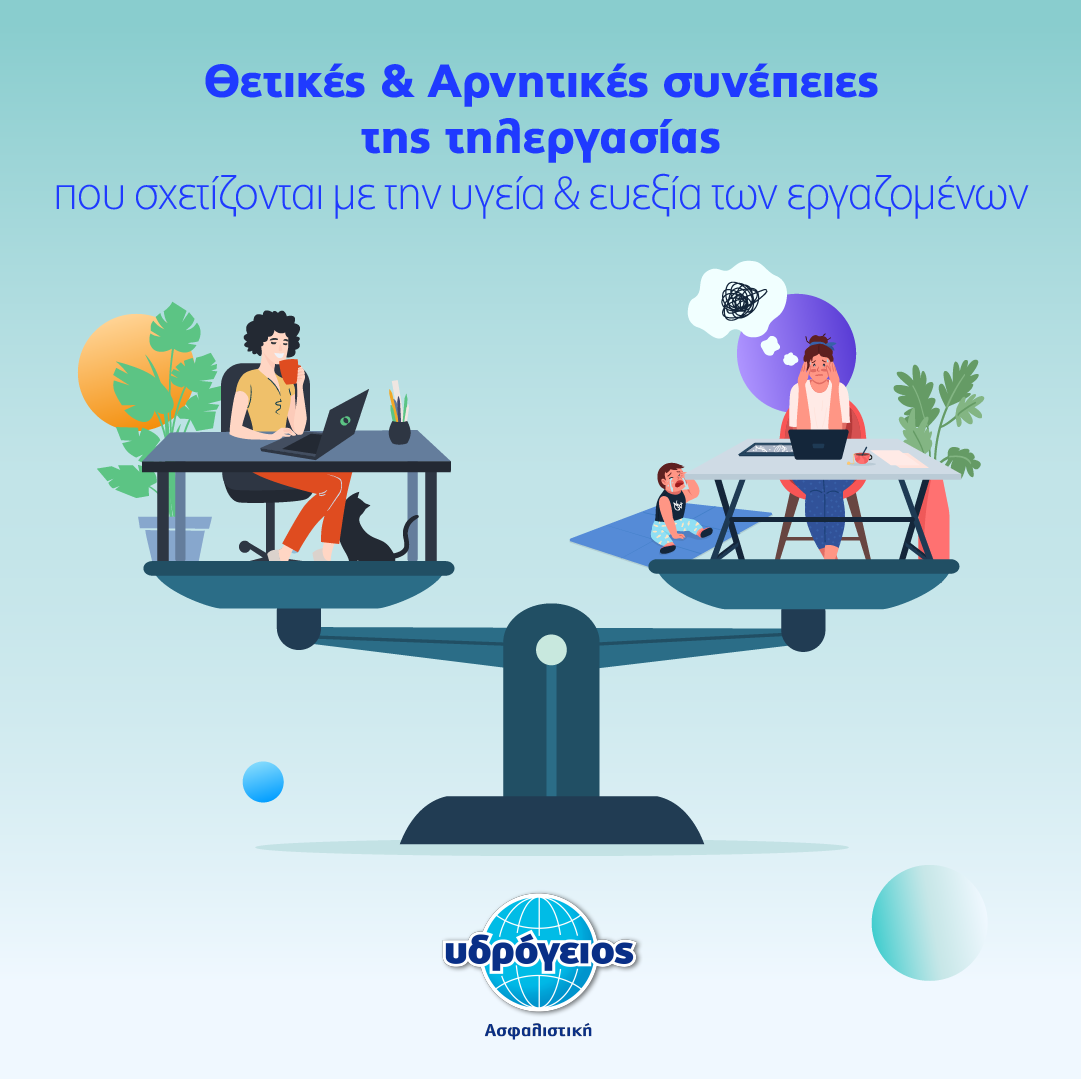 Θετικές & Αρνητικές συνέπειες της τηλεργασίας
που σχετίζονται με την υγεία & ευεξία των εργαζομένων

υδρόγειος
Ασφαλιστική