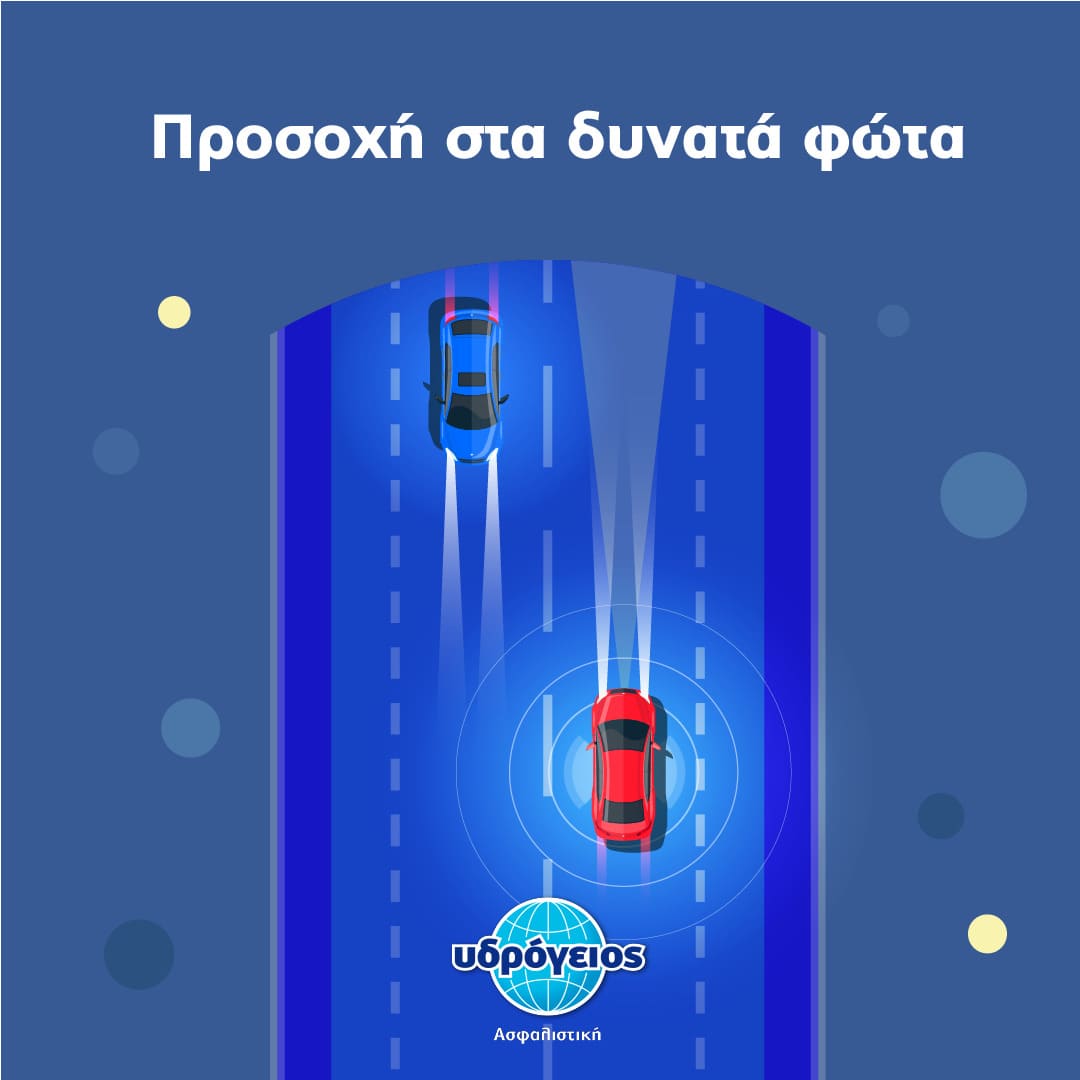 Προσοχή στα δυνατά φώτα

υδρόγειος

Ασφαλιστική