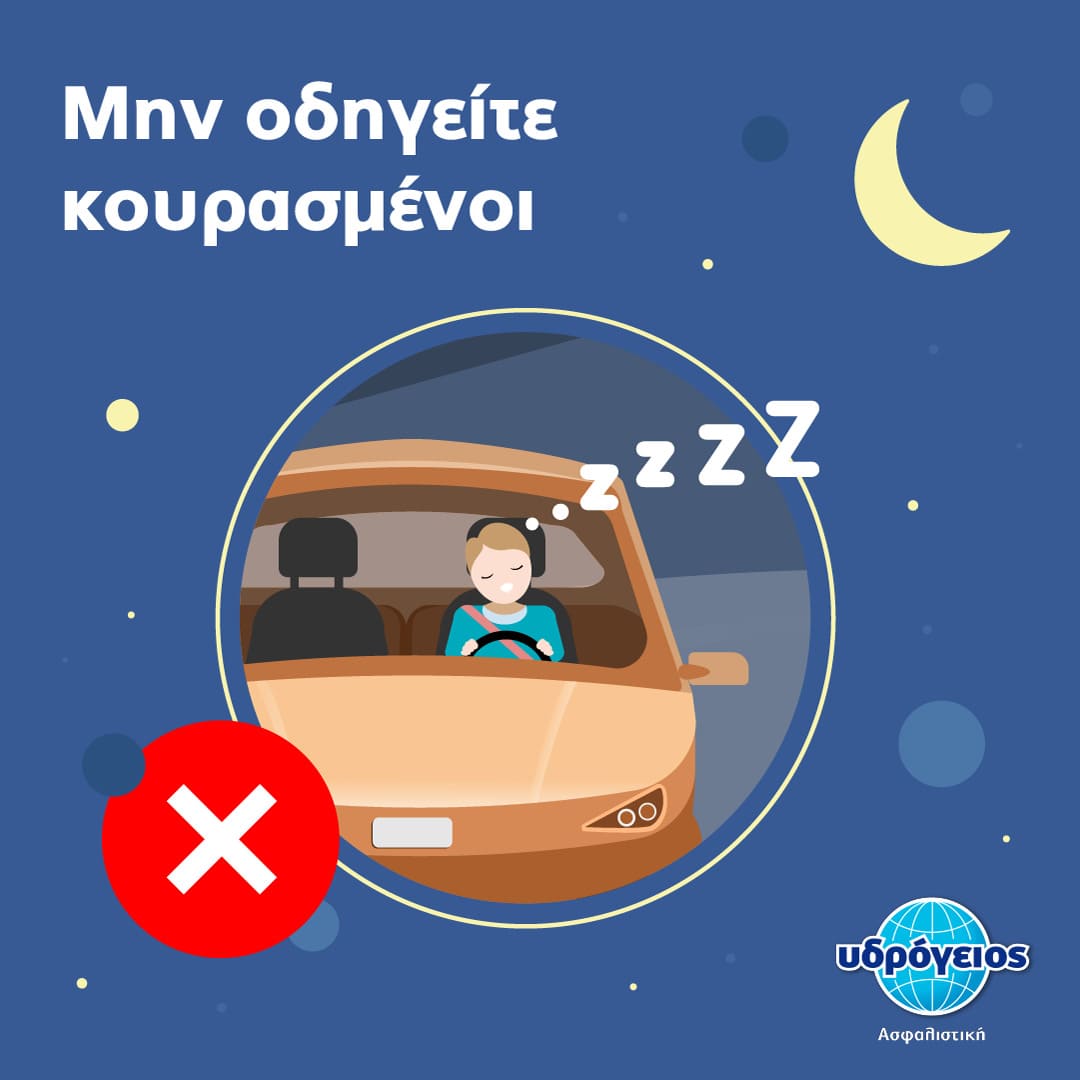 Μην οδηγείτε κουρασμένοι

z z Z Z

υδρόγειος
Ασφαλιστική