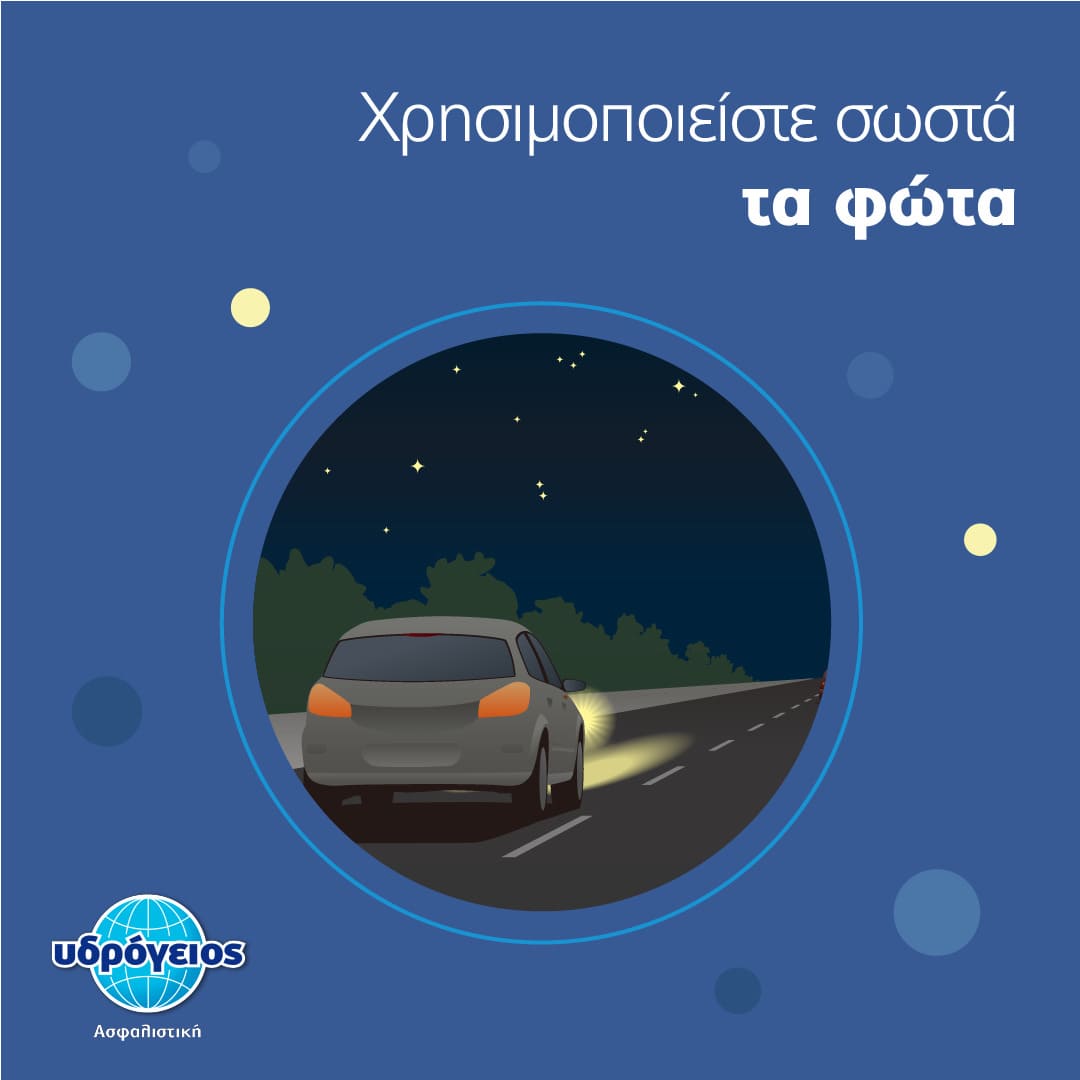 Χρησιμοποιείστε σωστά
τα φώτα

υδρόγειος
Ασφαλιστική