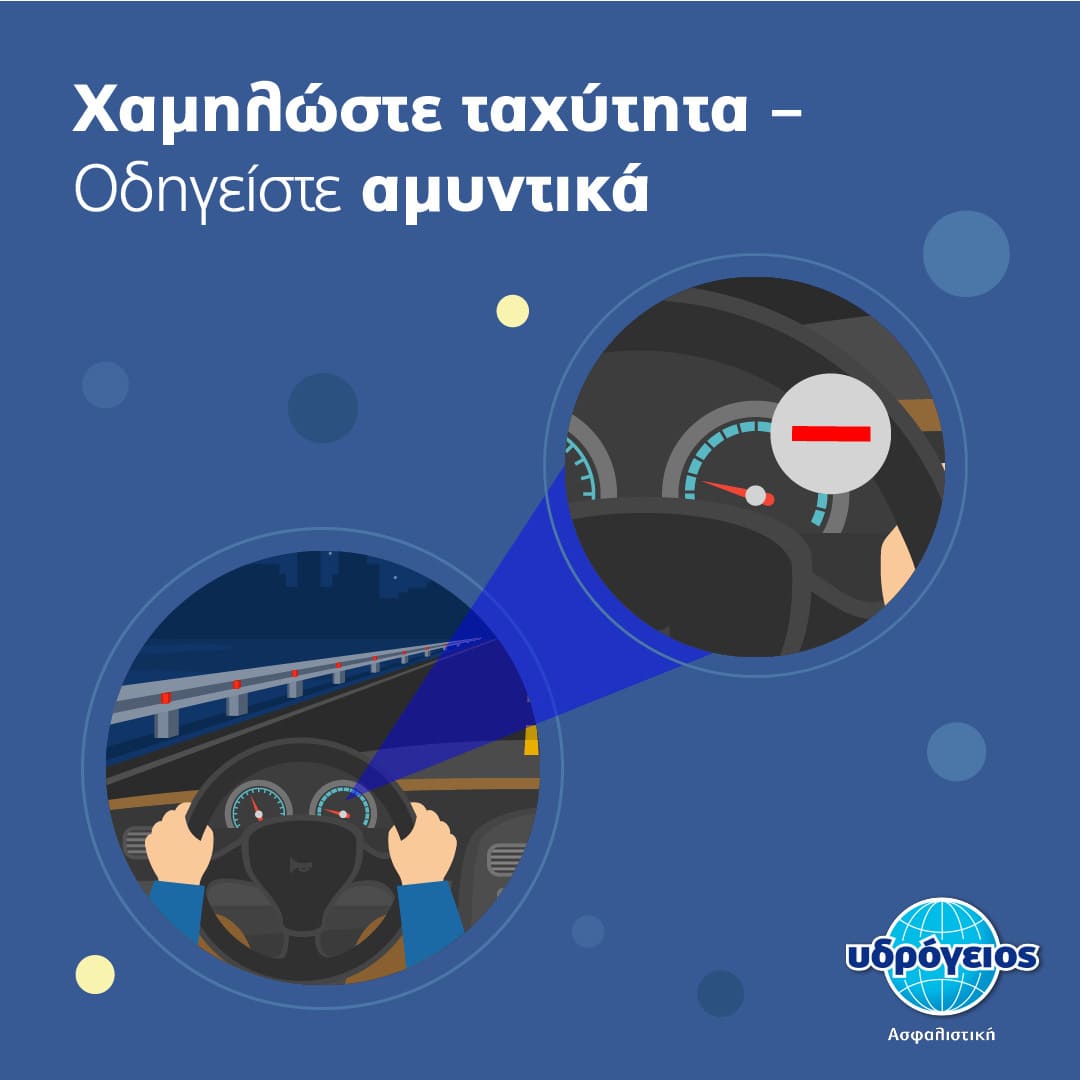 Χαμηλώστε ταχύτητα – Οδηγείστε αμυντικά

υδρόγειος
Ασφαλιστική