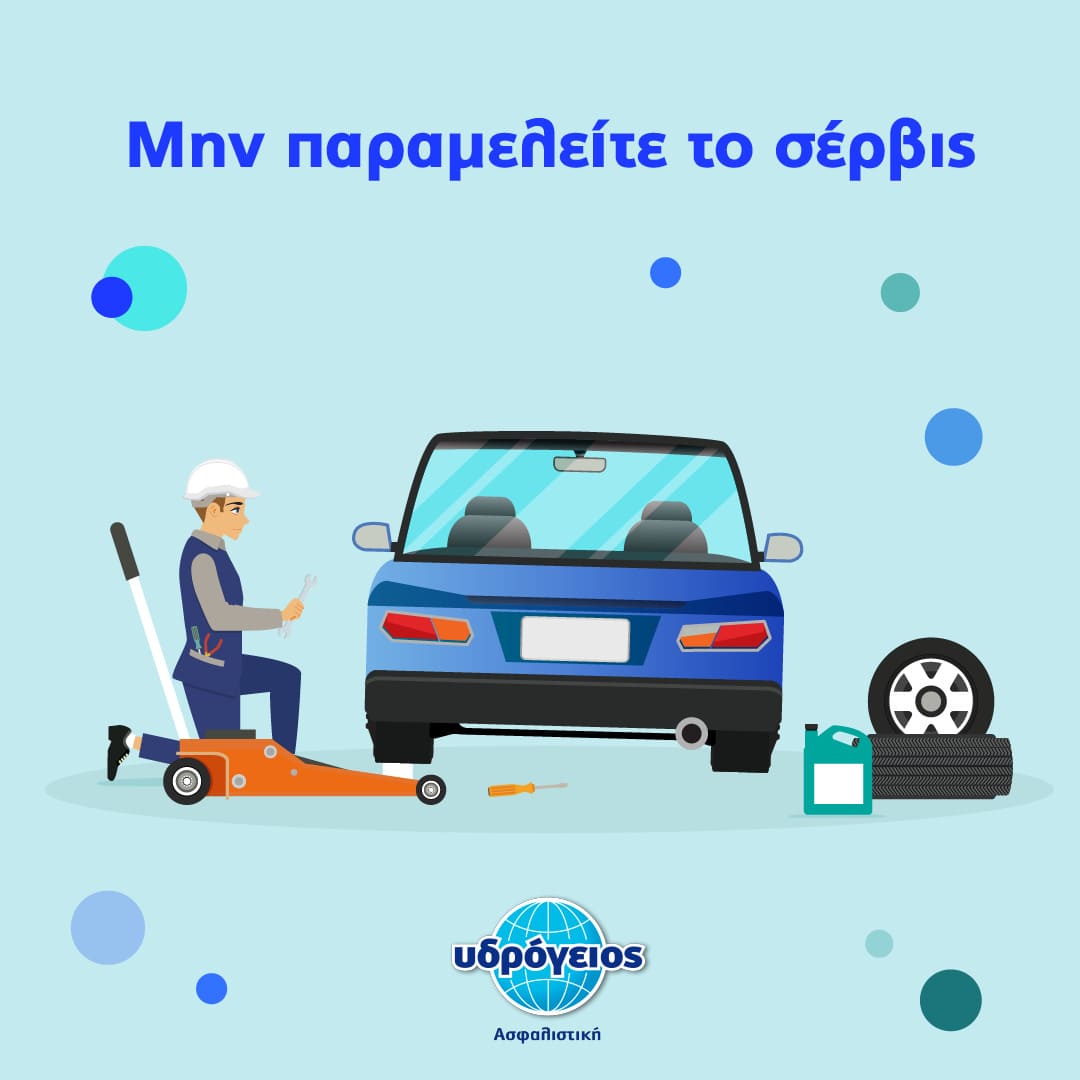 Μην παραμελείτε το σέρβις

υδρόγειος
Ασφαλιστική