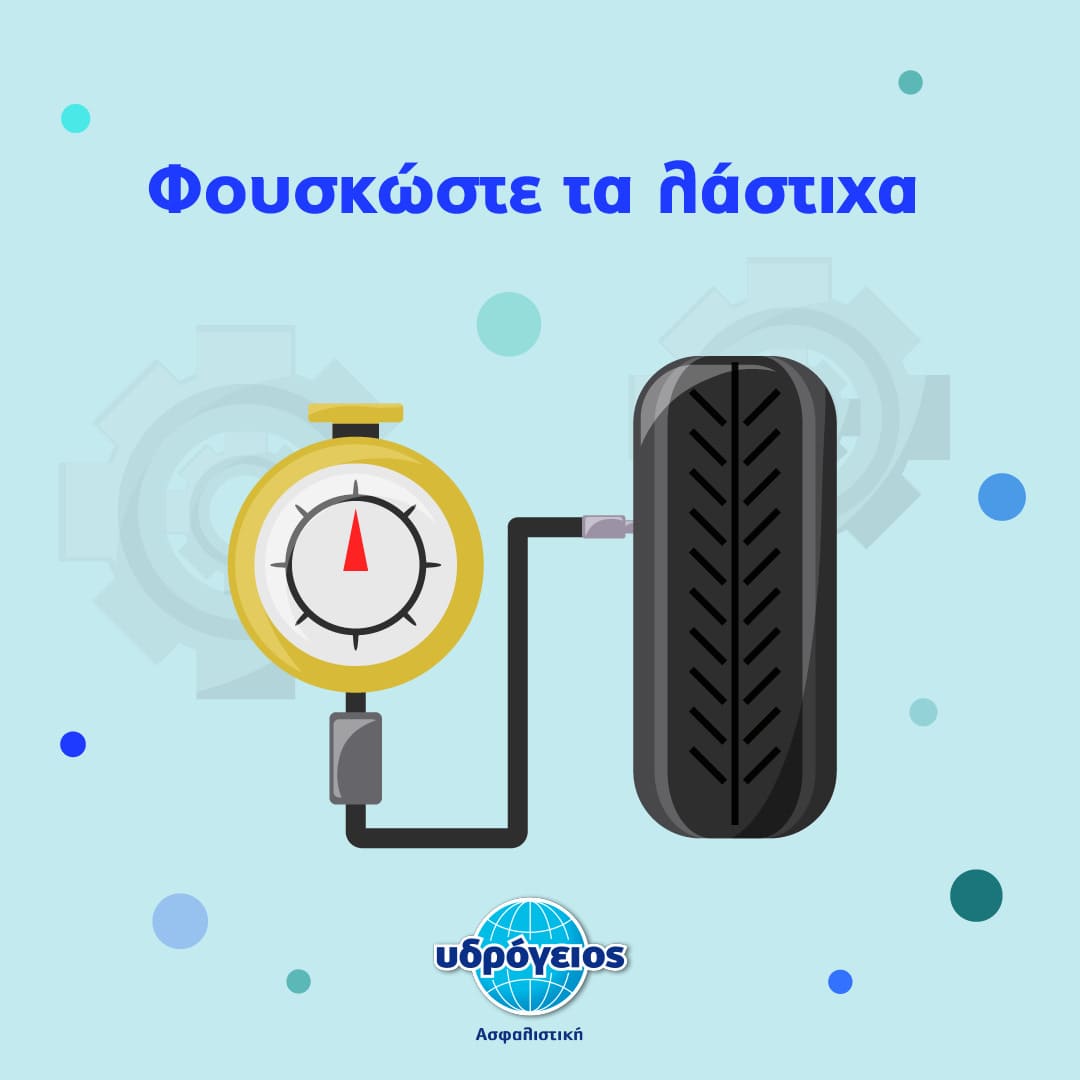 Φουσκώστε τα λάστιχα

υδρόγειος
Ασφαλιστική