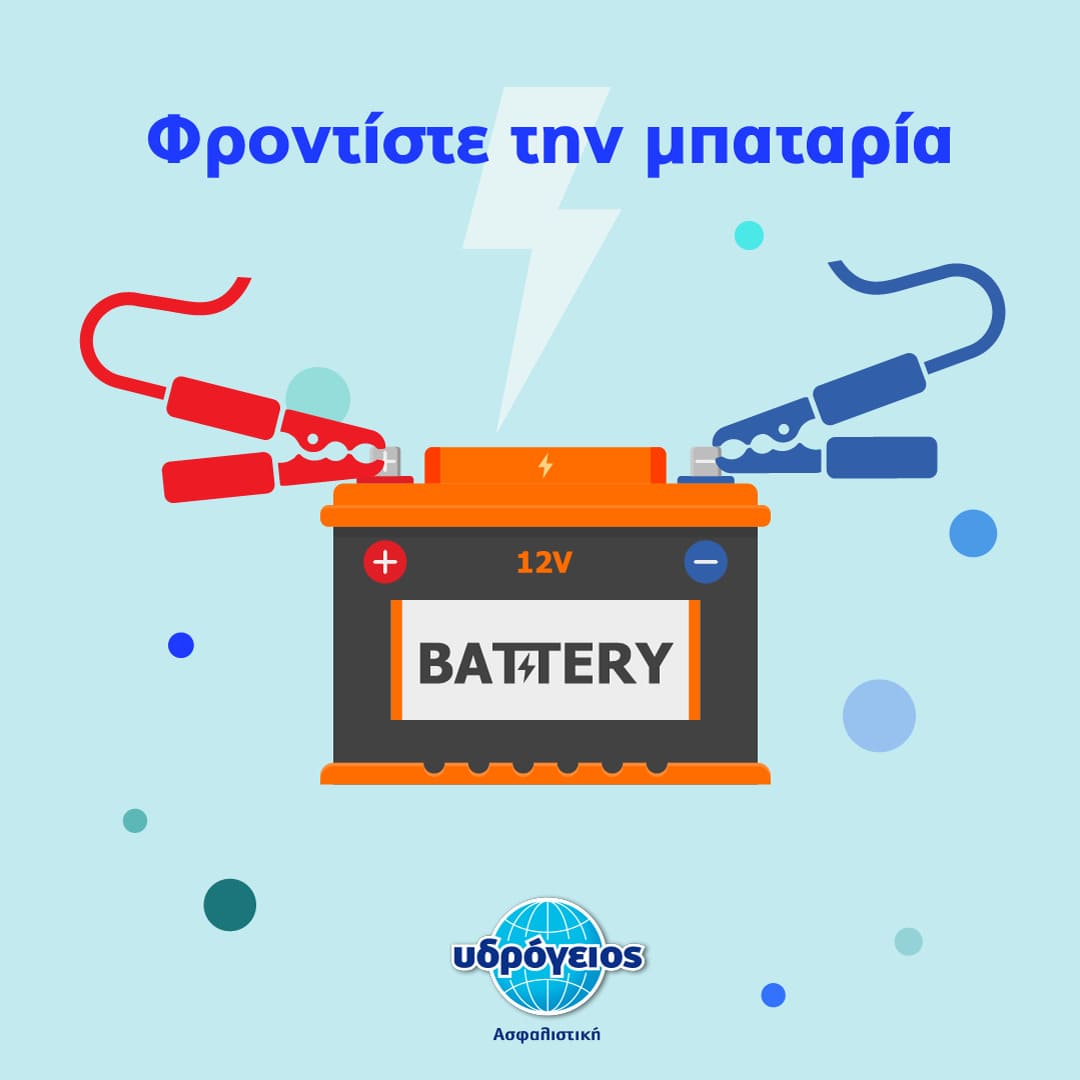 Φροντίστε την μπαταρία

+ 12V −

BATTERY

υδρόγειος
Ασφαλιστική