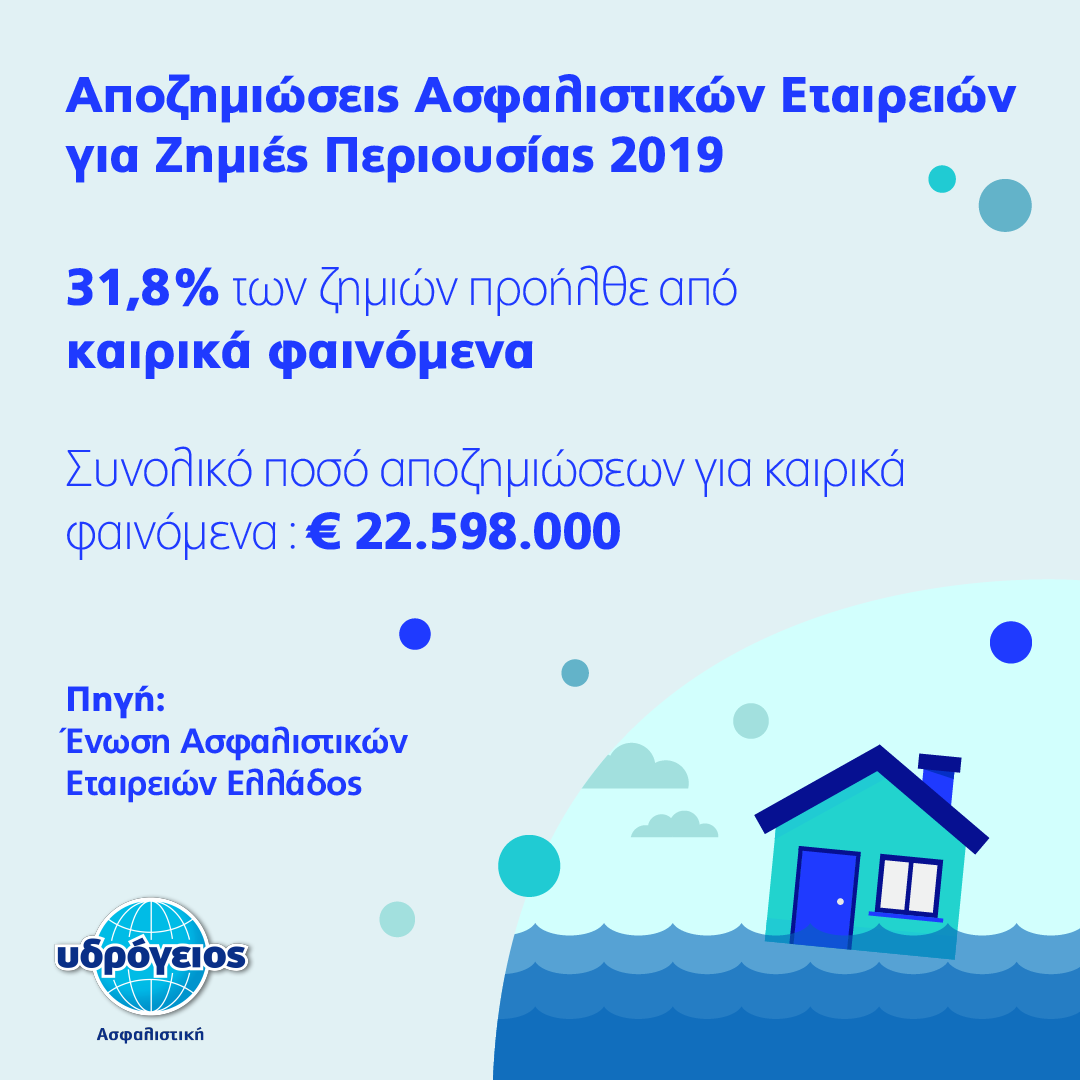 Αποζημιώσεις Ασφαλιστικών Εταιρειών για Ζημιές Περιουσίας 2019

31,8% των ζημιών προήλθε από καιρικά φαινόμενα

Συνολικό ποσό αποζημιώσεων για καιρικά φαινόμενα : € 22.598.000

Πηγή:
Ένωση Ασφαλιστικών Εταιρειών Ελλάδος

υδρόγειος
Ασφαλιστική