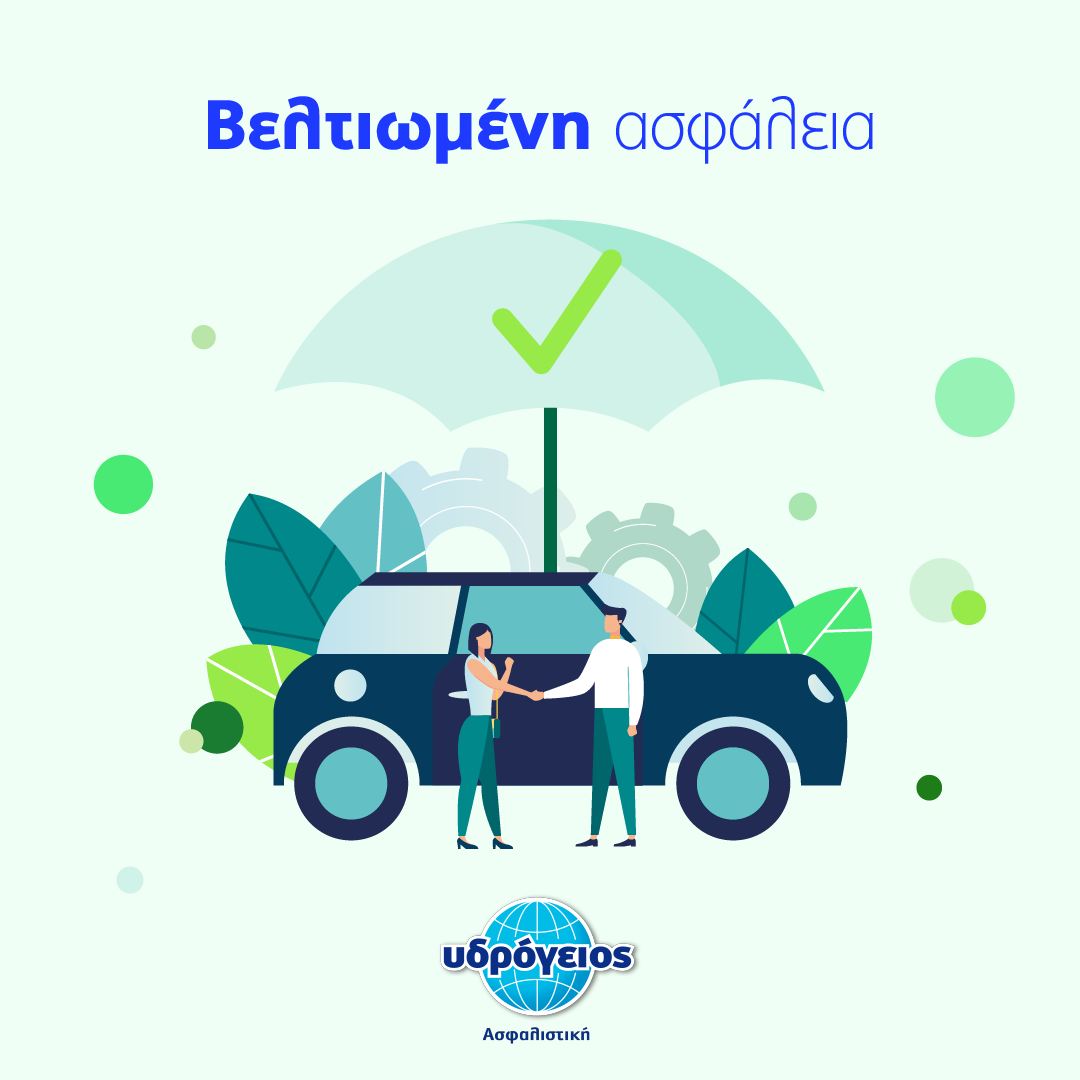 Βελτιωμένη ασφάλεια

υδρόγειος

Ασφαλιστική