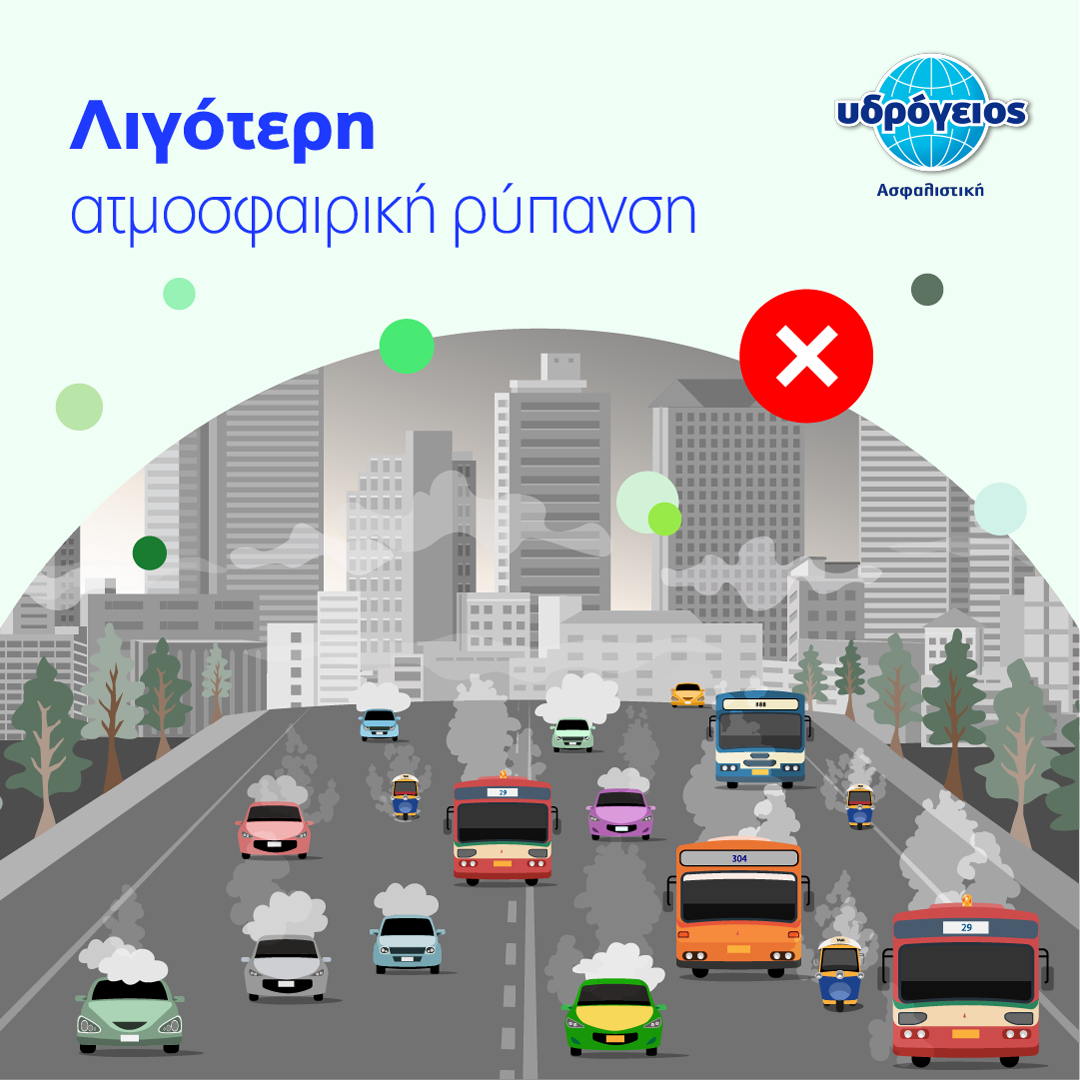 Λιγότερη
ατμοσφαιρική ρύπανση

υδρόγειος
Ασφαλιστική

888

29

304

29