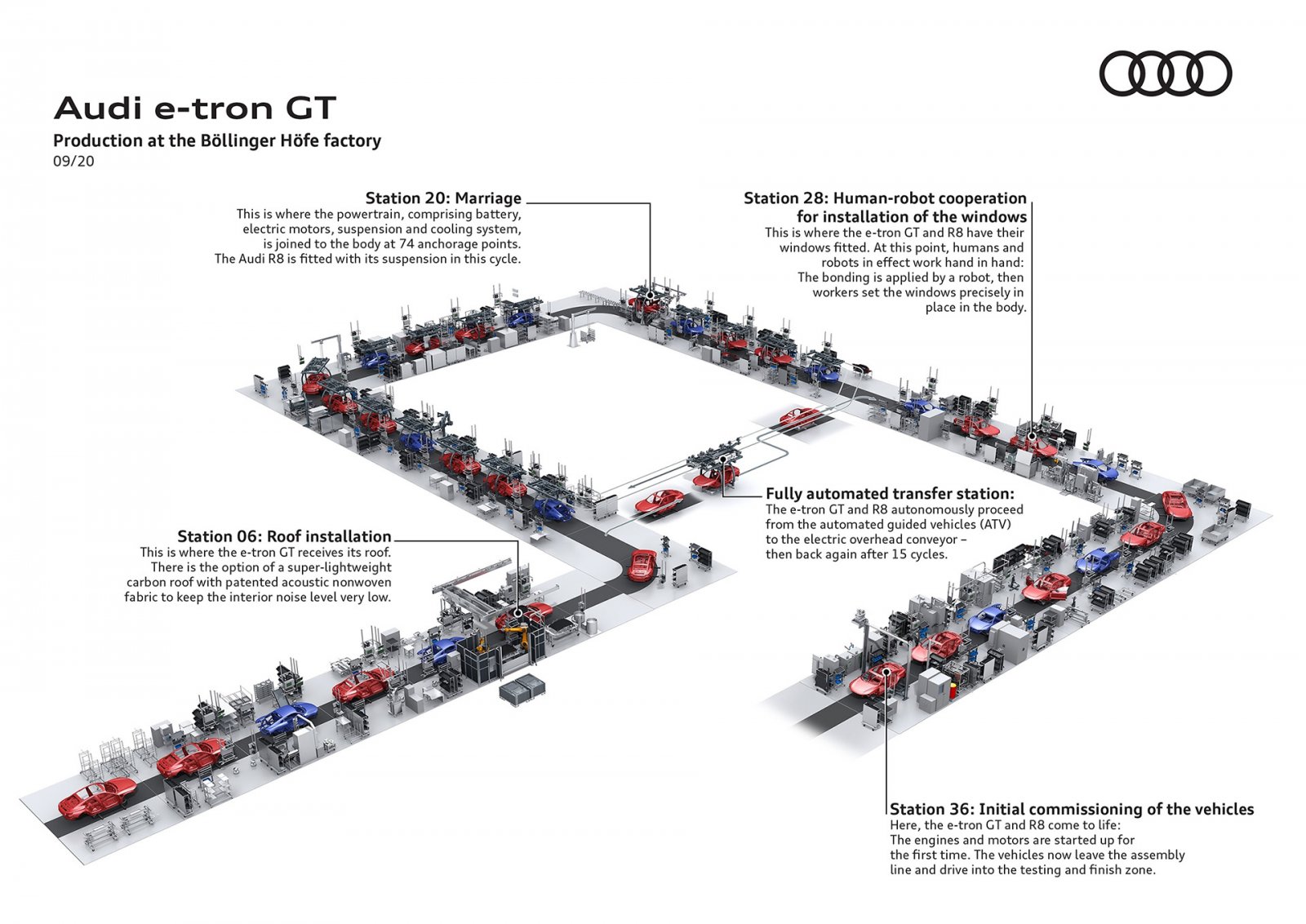 Audi e-tron GT

Production at the Böllinger Höfe factory

09/20

Station 20: Marriage
This is where the powertrain, comprising battery, electric motors, suspension and cooling system, is joined to the body at 74 anchorage points. The Audi R8 is fitted with its suspension in this cycle.

Station 28: Human-robot cooperation for installation of the windows
This is where the e-tron GT and R8 have their windows fitted. At this point, humans and robots in effect work hand in hand: The bonding is applied by a robot, then workers set the windows precisely in place in the body.

Fully automated transfer station:
The e-tron GT and R8 autonomously proceed from the automated guided vehicles (ATV) to the electric overhead conveyor – then back again after 15 cycles.

Station 06: Roof installation
This is where the e-tron GT receives its roof. There is the option of a super-lightweight carbon roof with patented acoustic nonwoven fabric to keep the interior noise level very low.

Station 36: Initial commissioning of the vehicles
Here, the e-tron GT and R8 come to life: The engines and motors are started up for the first time. The vehicles now leave the assembly line and drive into the testing and finish zone.