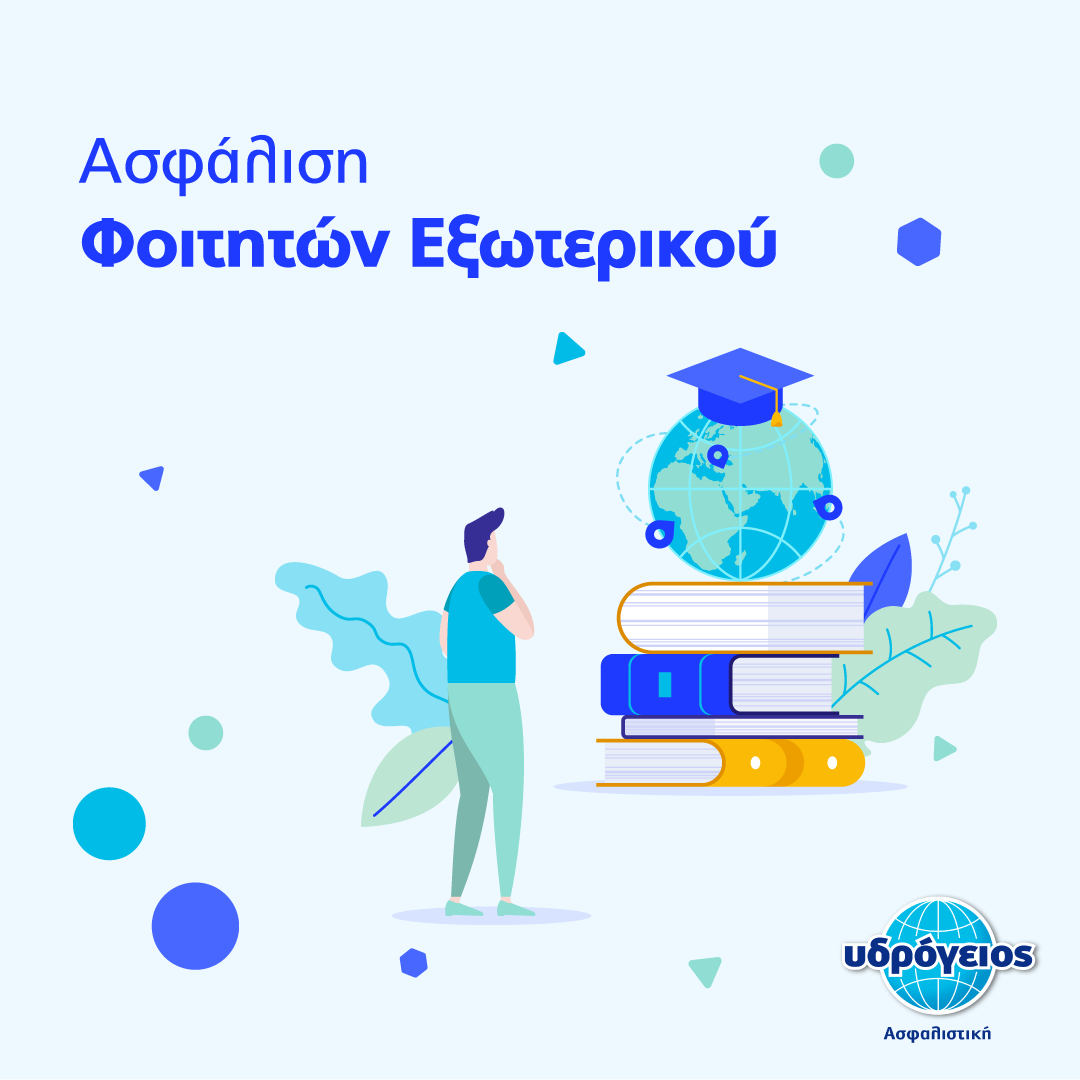 Ασφάλιση
Φοιτητών Εξωτερικού

υδρόγειος
Ασφαλιστική