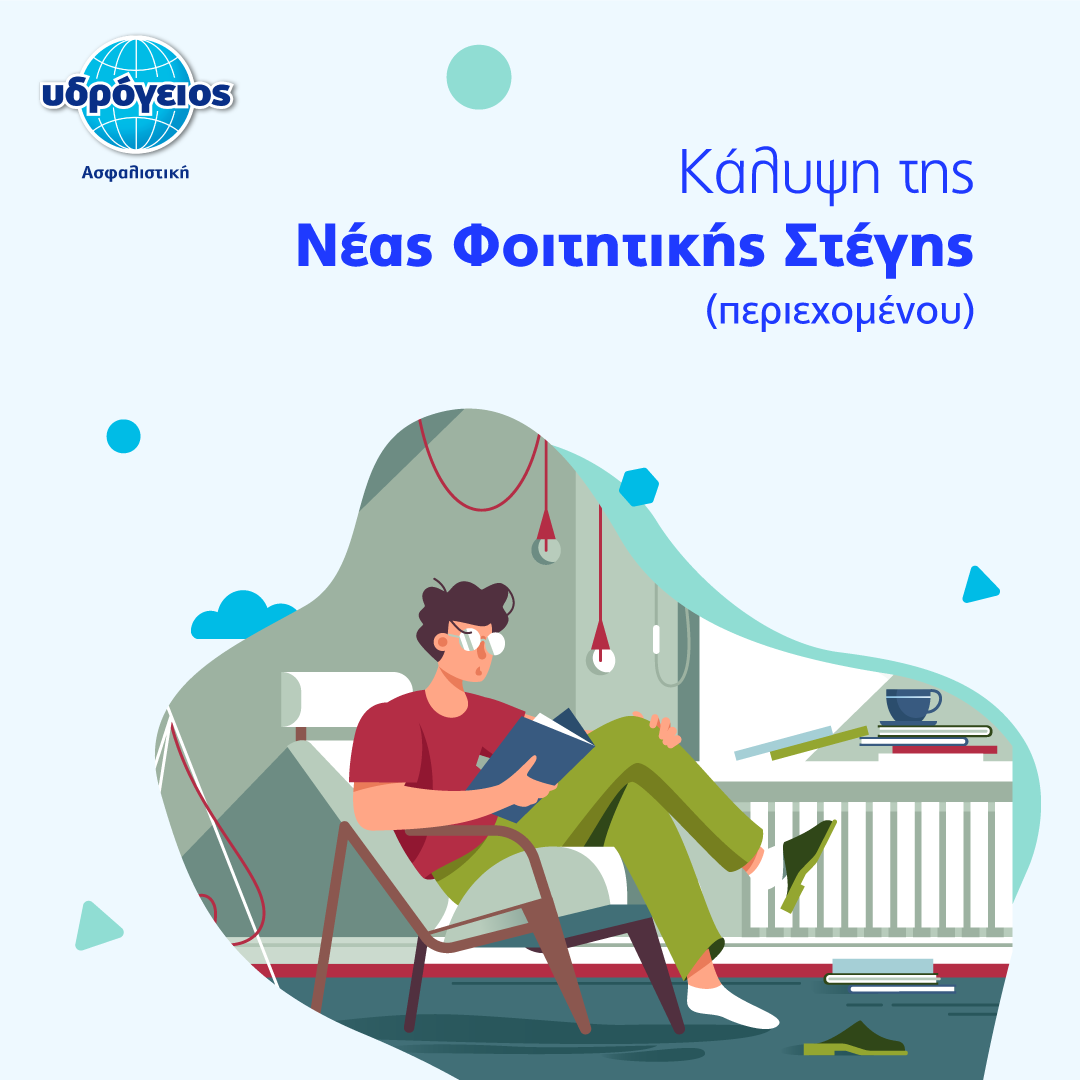 υδρόγειος
Ασφαλιστική

Κάλυψη της
Νέας Φοιτητικής Στέγης
(περιεχομένου)