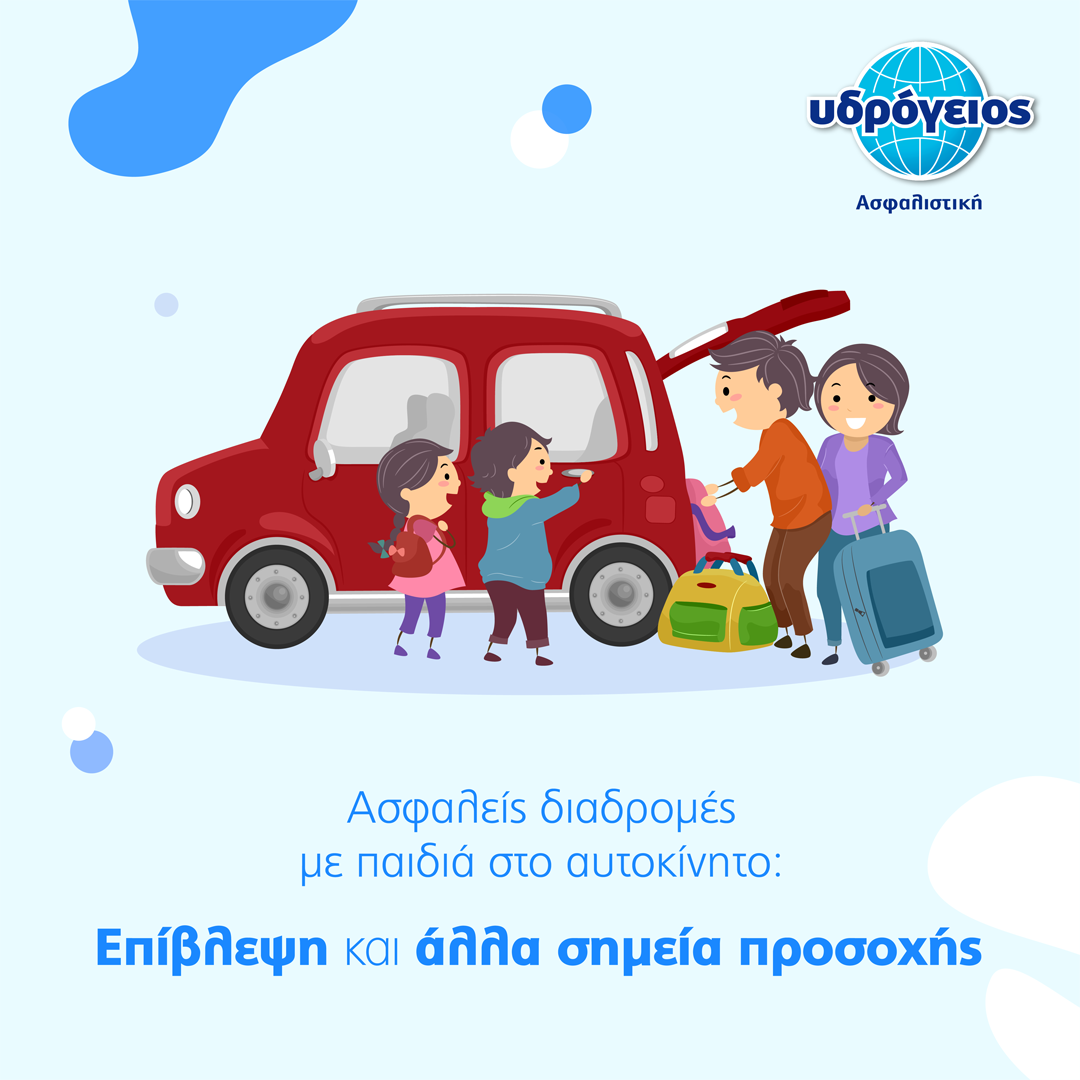 υδρόγειος
Ασφαλιστική

Ασφαλείς διαδρομές με παιδιά στο αυτοκίνητο:

Επίβλεψη και άλλα σημεία προσοχής