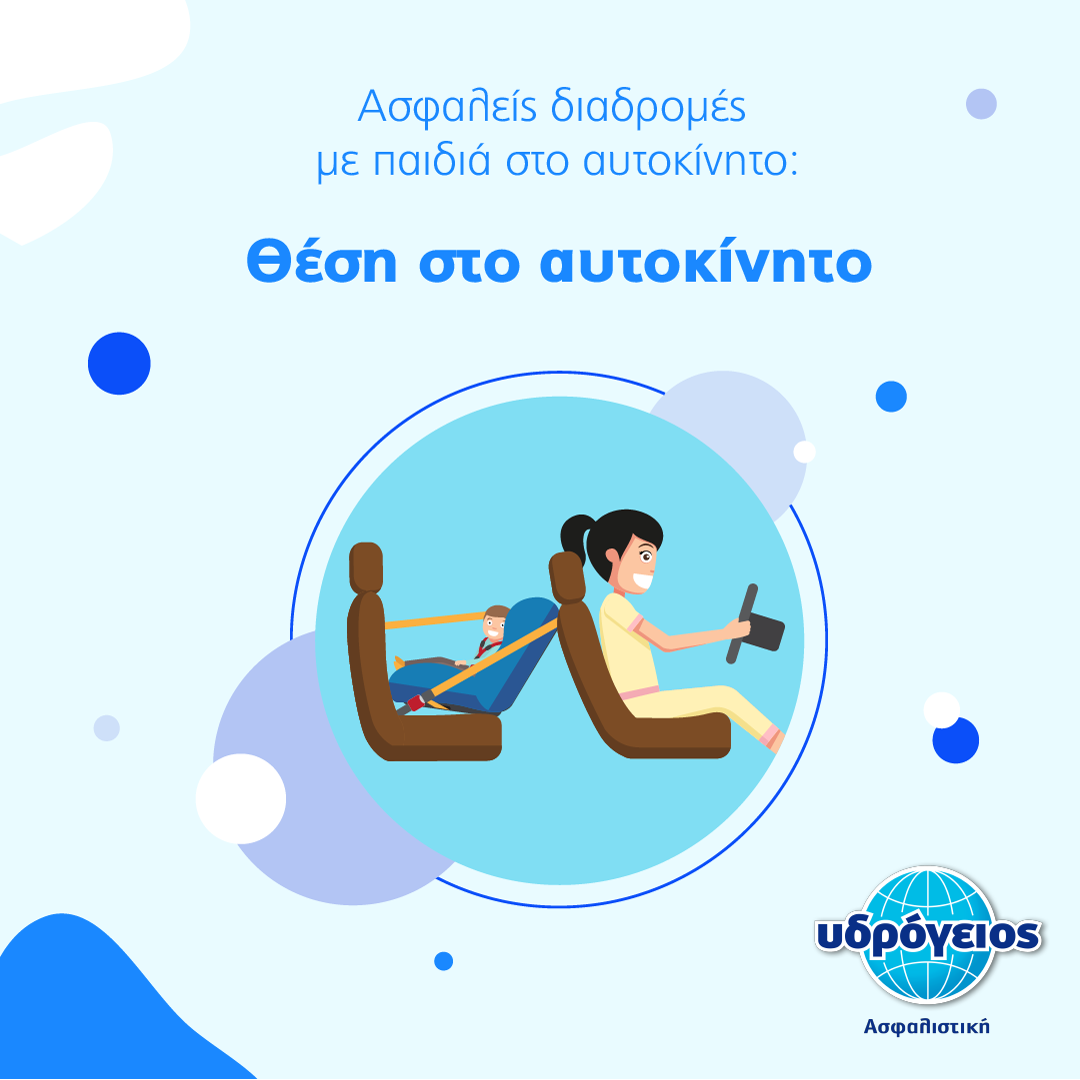 Ασφαλείς διαδρομές με παιδιά στο αυτοκίνητο:

Θέση στο αυτοκίνητο

υδρόγειος
Ασφαλιστική