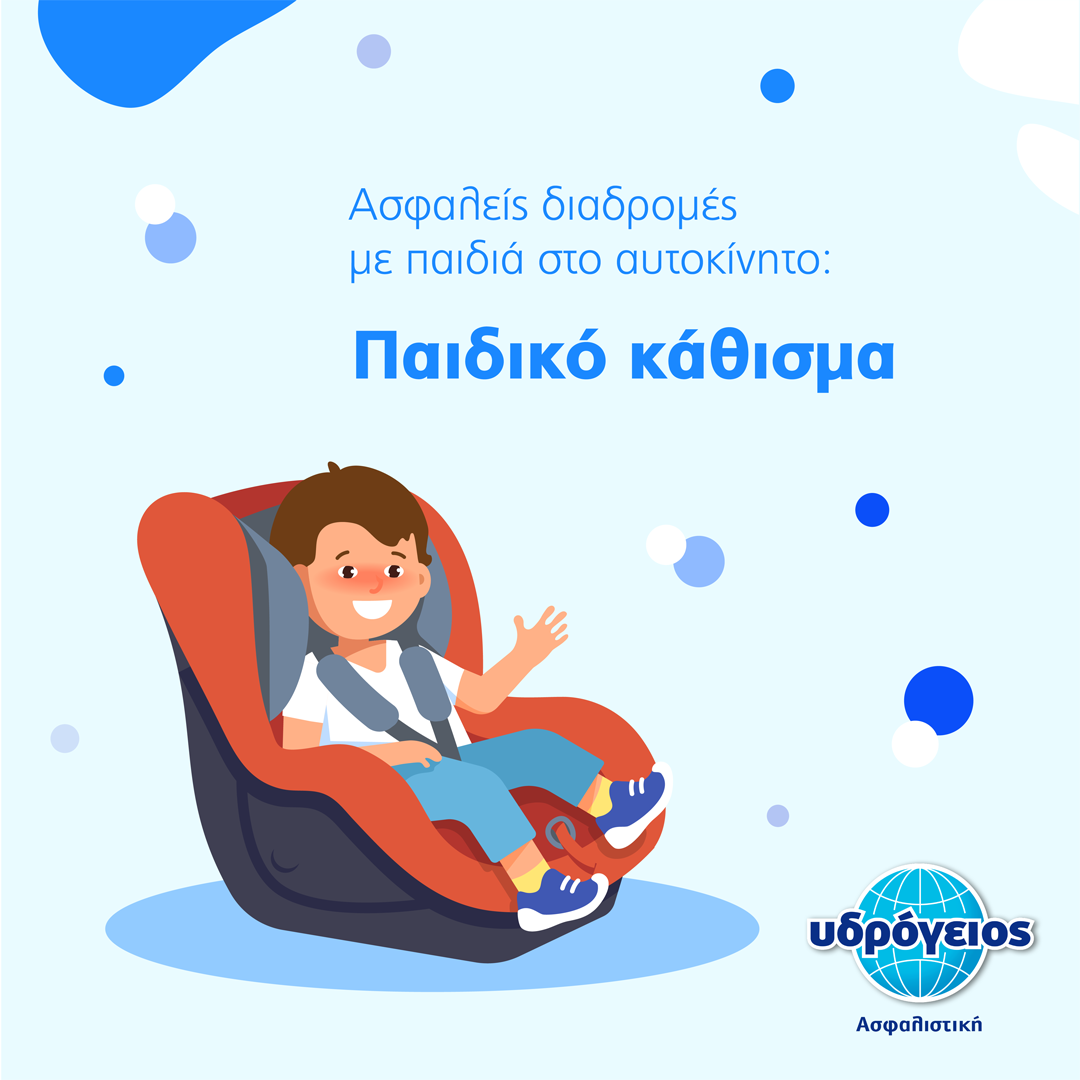 Ασφαλείς διαδρομές με παιδιά στο αυτοκίνητο:

Παιδικό κάθισμα

υδρόγειος

Ασφαλιστική