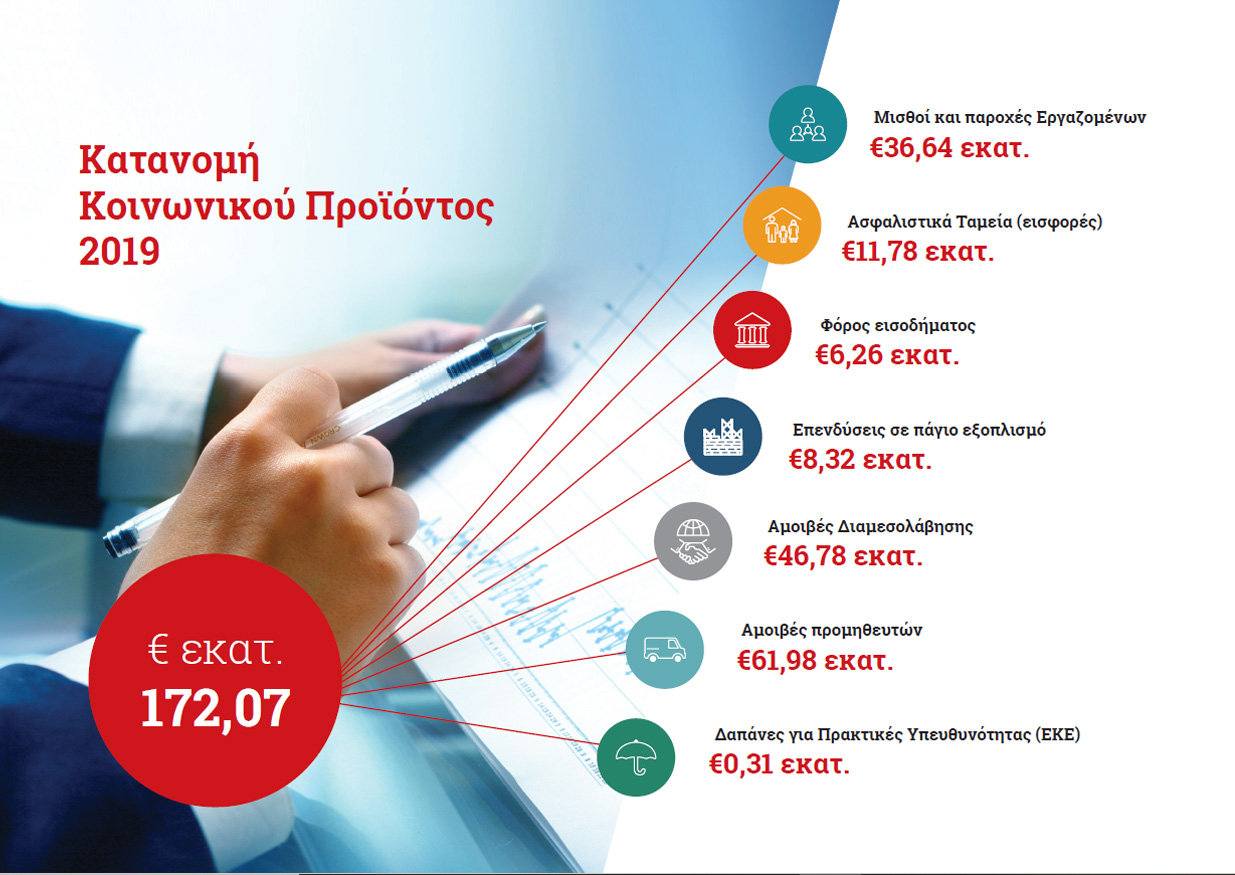 Κατανομή
Κοινωνικού Προϊόντος
2019

€ εκατ.
172,07

Μισθοί και παροχές Εργαζομένων
€36,64 εκατ.

Ασφαλιστικά Ταμεία (εισφορές)
€11,78 εκατ.

Φόρος εισοδήματος
€6,26 εκατ.

Επενδύσεις σε πάγιο εξοπλισμό
€8,32 εκατ.

Αμοιβές Διαμεσολάβησης
€46,78 εκατ.

Αμοιβές προμηθευτών
€61,98 εκατ.

Δαπάνες για Πρακτικές Υπευθυνότητας (ΕΚΕ)
€0,31 εκατ.