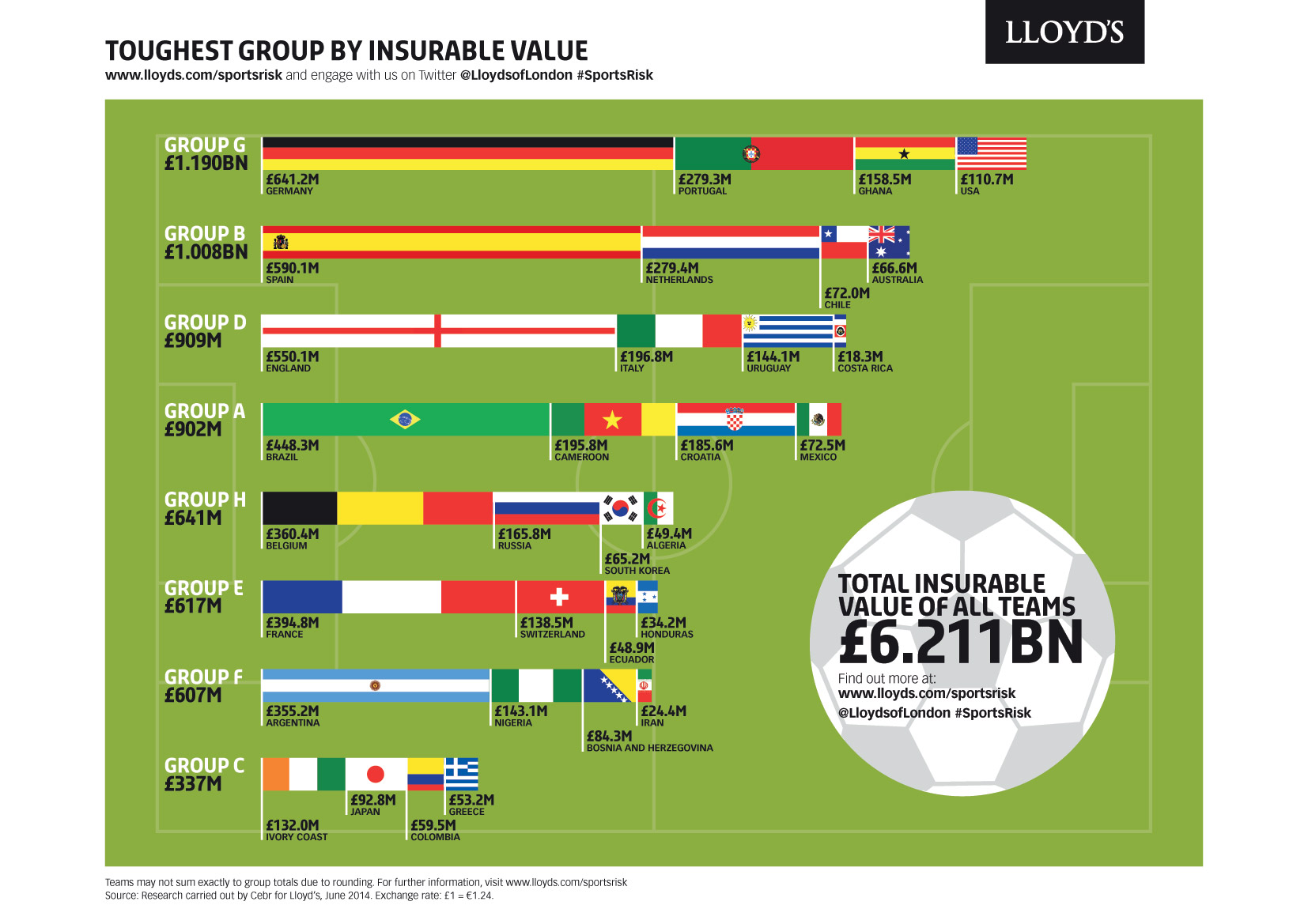 LLOYD'S

TOUGHEST GROUP BY INSURABLE VALUE

www.lloyds.com/sportsrisk and engage with us on Twitter @LloydsofLondon #SportsRisk

GROUP G
£1.190BN
£641.2M
GERMANY
£279.3M
PORTUGAL
£158.5M
GHANA
£110.7M
USA

GROUP B
£1.008BN
£590.1M
SPAIN
£279.4M
NETHERLANDS
£72.0M
CHILE
£66.6M
AUSTRALIA

GROUP D
£909M
£550.1M
ENGLAND
£196.8M
ITALY
£144.1M
URUGUAY
£18.3M
COSTA RICA

GROUP A
£902M
£448.3M
BRAZIL
£195.8M
CAMEROON
£185.6M
CROATIA
£72.5M
MEXICO

GROUP H
£641M
£360.4M
BELGIUM
£165.8M
RUSSIA
£65.2M
SOUTH KOREA
£49.4M
ALGERIA

GROUP E
£617M
£394.8M
FRANCE
£138.5M
SWITZERLAND
£48.9M
ECUADOR
£34.2M
HONDURAS

GROUP F
£607M
£355.2M
ARGENTINA
£143.1M
NIGERIA
£84.3M
BOSNIA AND HERZEGOVINA
£24.4M
IRAN

GROUP C
£337M
£132.0M
IVORY COAST
£92.8M
JAPAN
£59.5M
COLOMBIA
£53.2M
GREECE

TOTAL INSURABLE VALUE OF ALL TEAMS
£6.211BN
Find out more at:
www.lloyds.com/sportsrisk
@LloydsofLondon #SportsRisk

Teams may not sum exactly to group totals due to rounding. For further information, visit www.lloyds.com/sportsrisk
Source: Research carried out by Cebr for Lloyd's, June 2014. Exchange rate: £1 = €1.24.