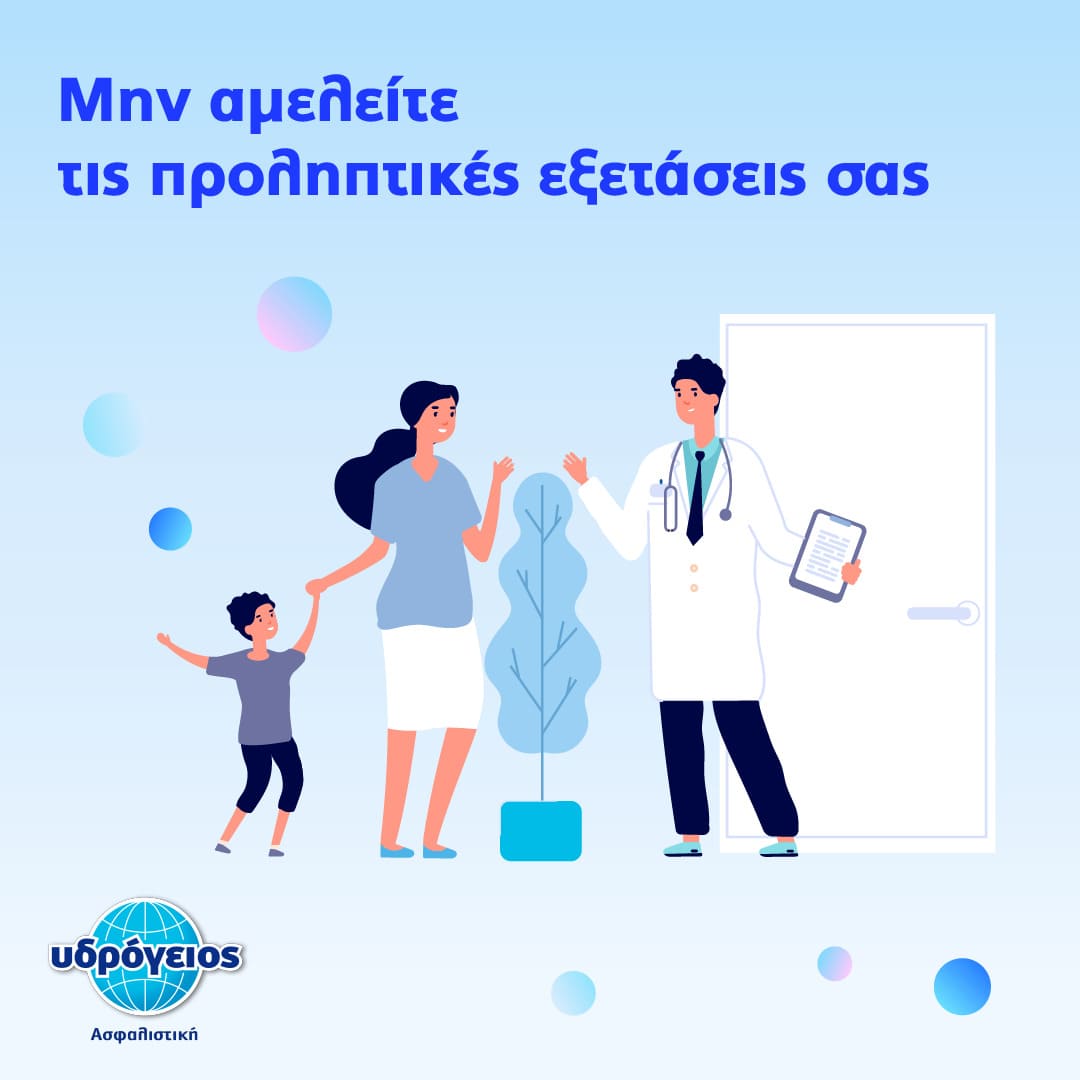 Μην αμελείτε τις προληπτικές εξετάσεις σας

υδρόγειος
Ασφαλιστική