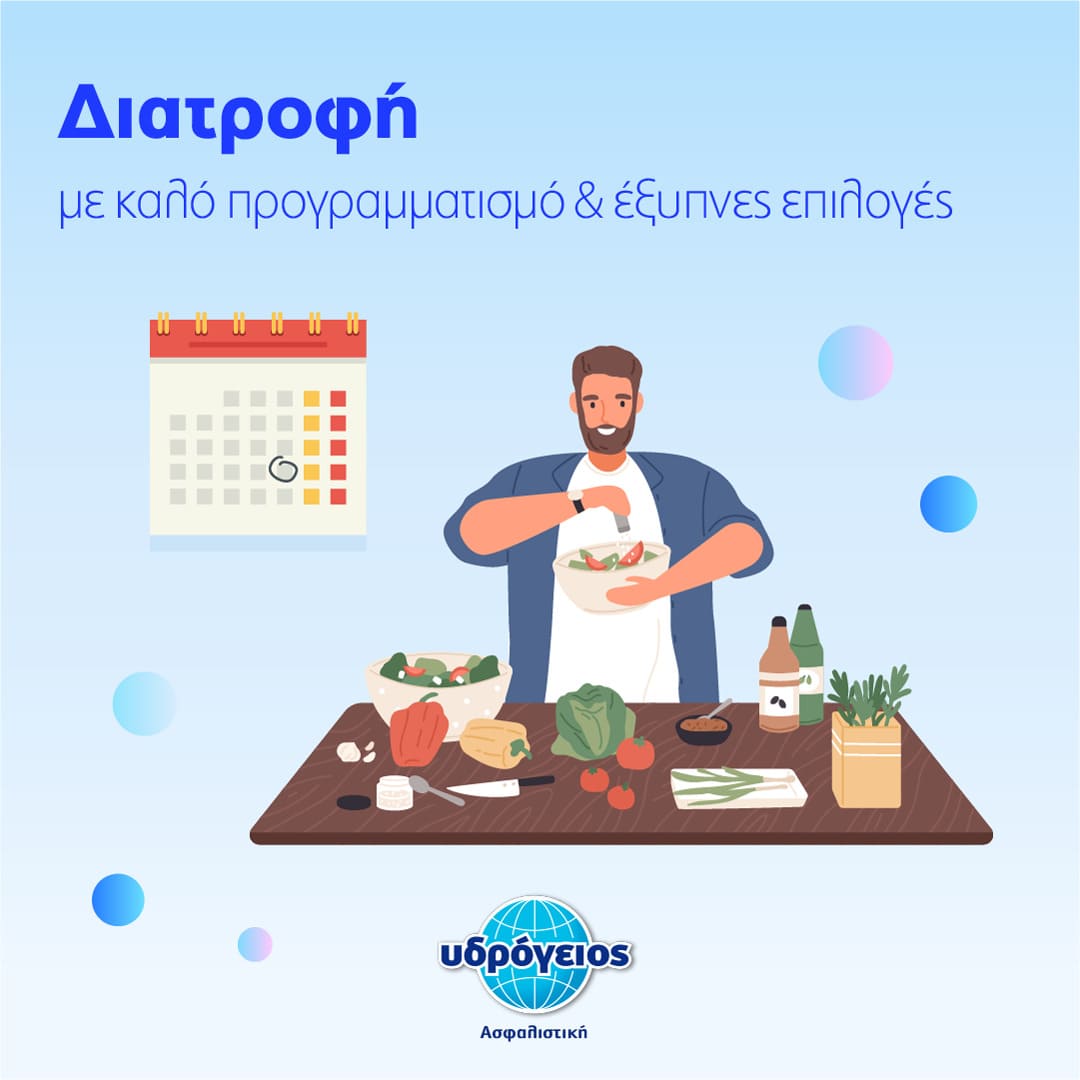 Διατροφή

με καλό προγραμματισμό & έξυπνες επιλογές

υδρόγειος
Ασφαλιστική