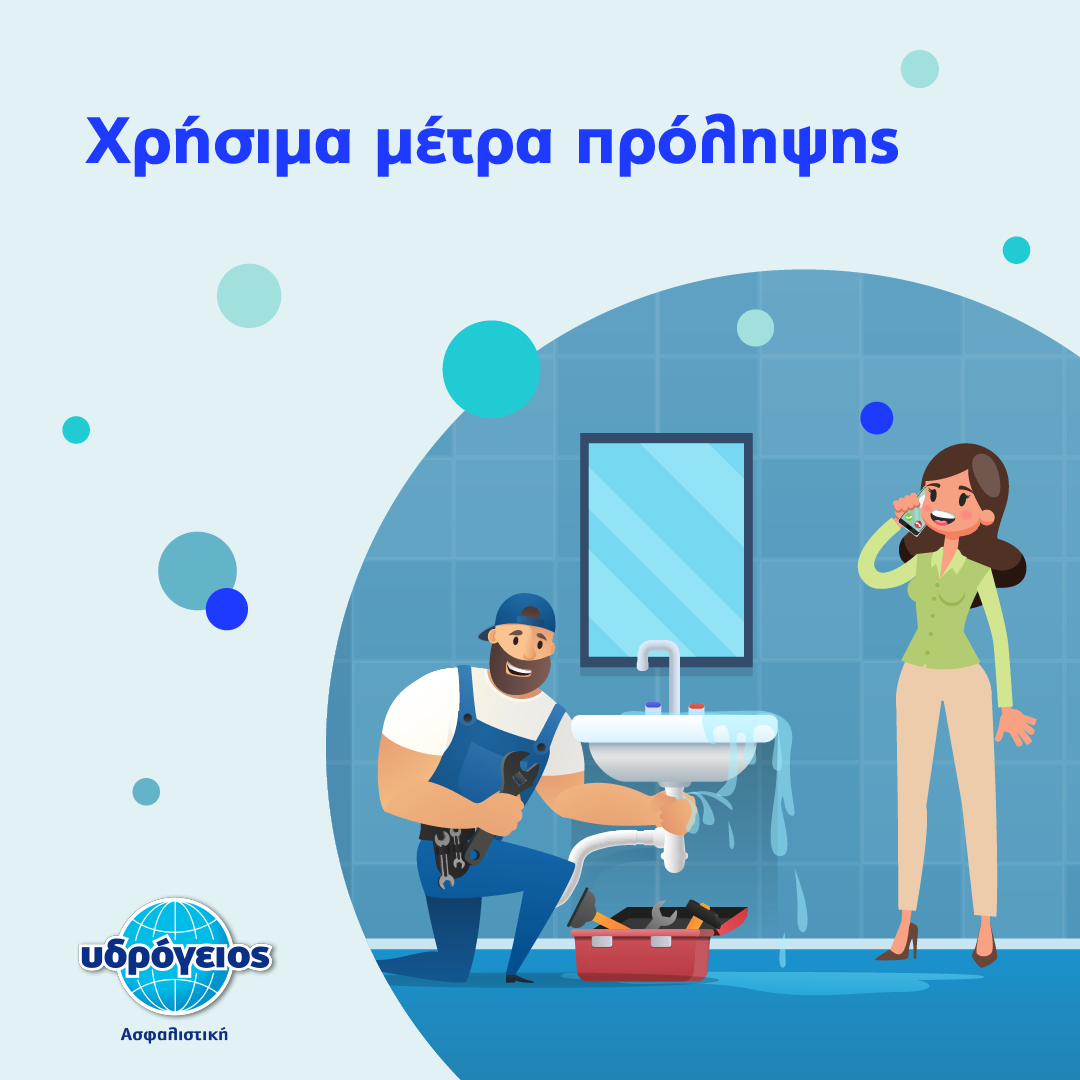 Χρήσιμα μέτρα πρόληψης

υδρόγειος
Ασφαλιστική